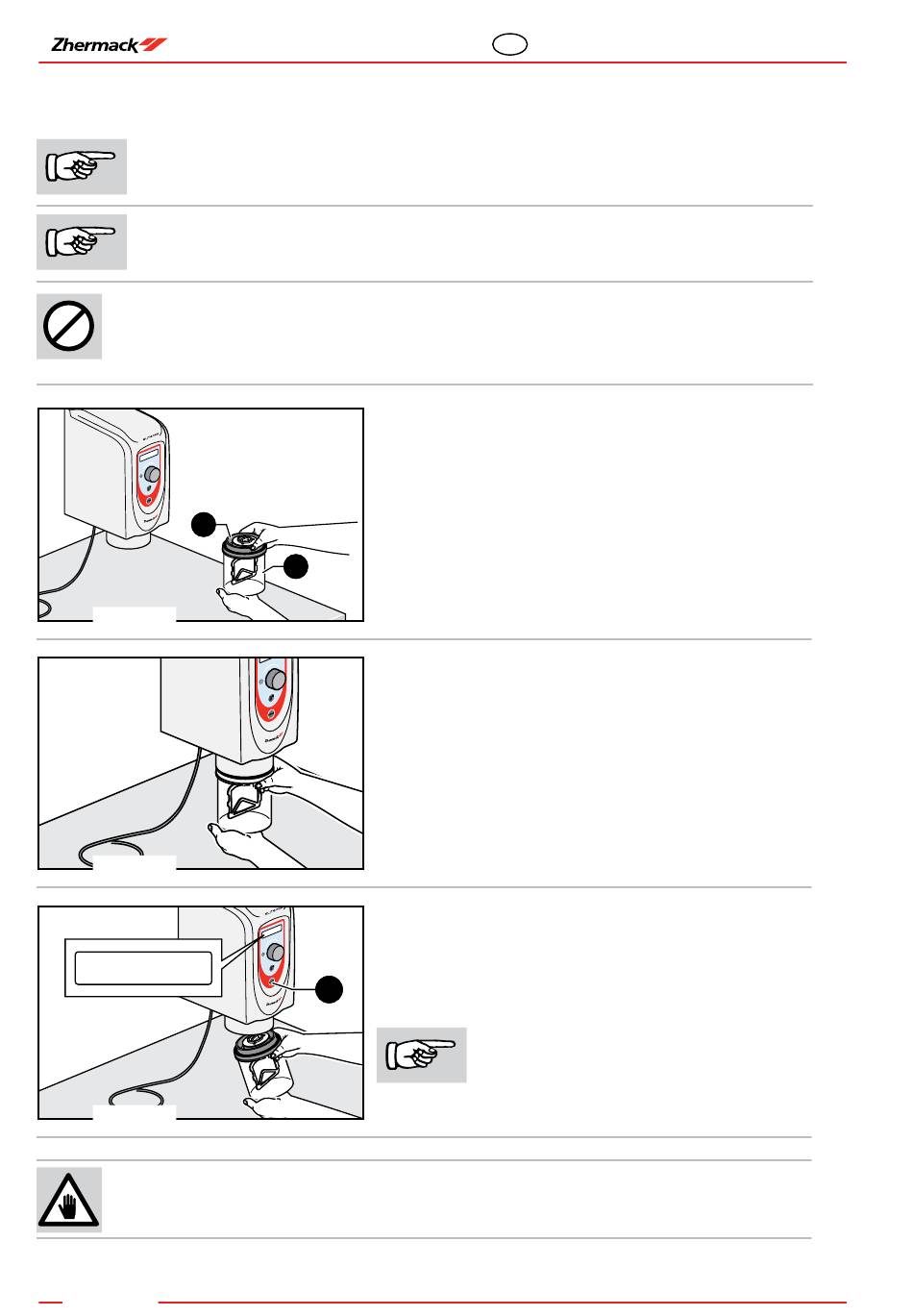 Zhermack