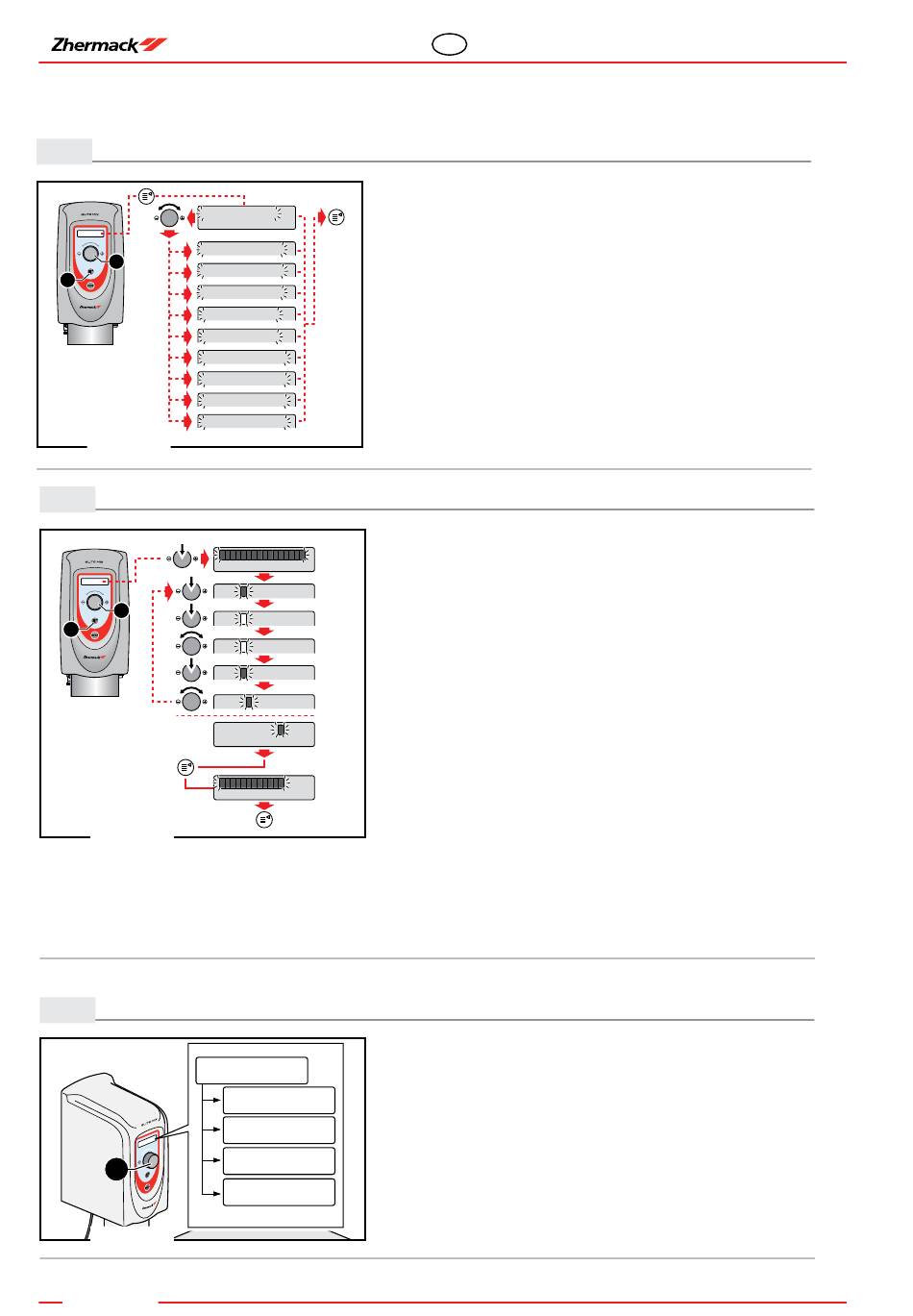 Zhermack