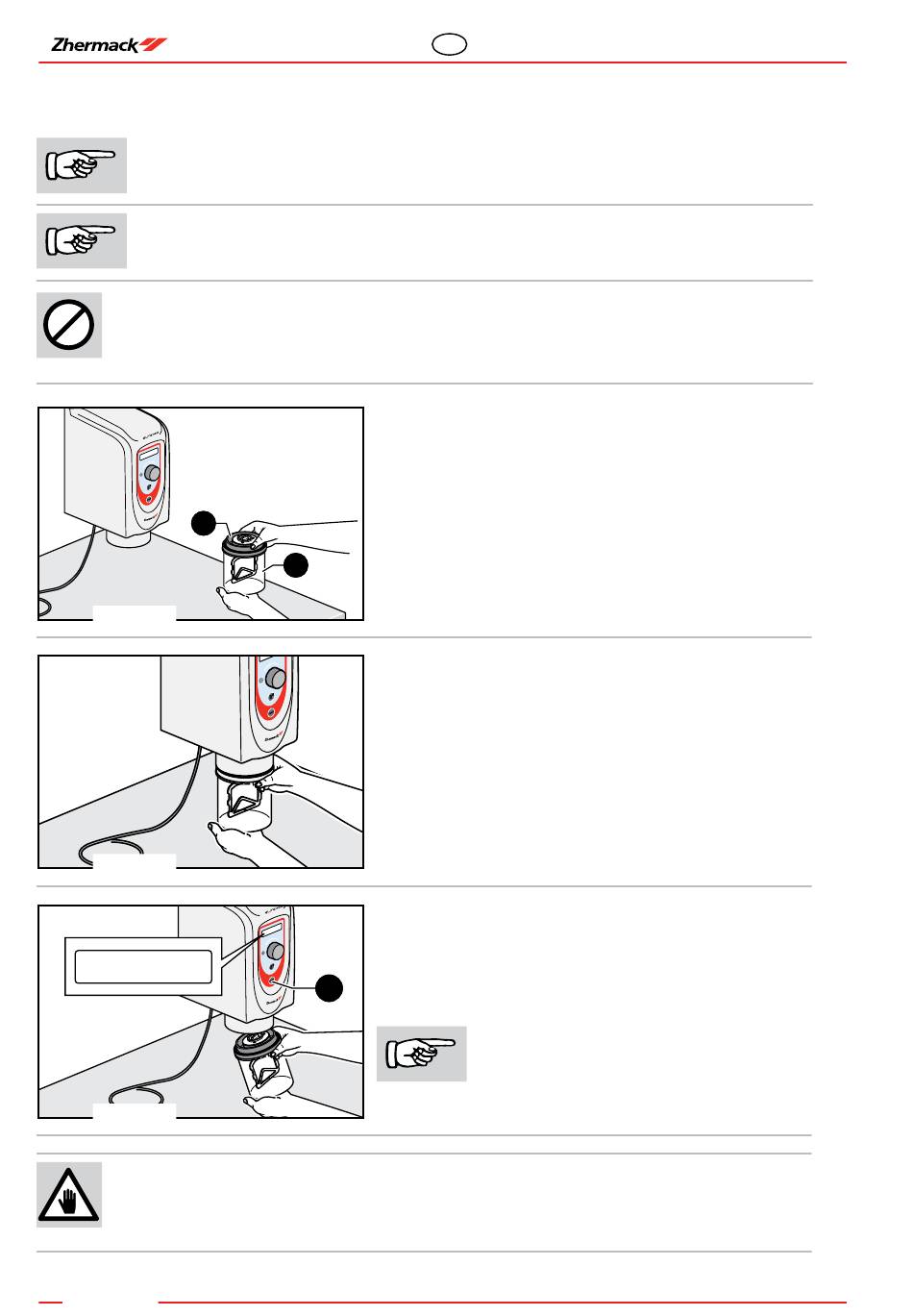 Zhermack