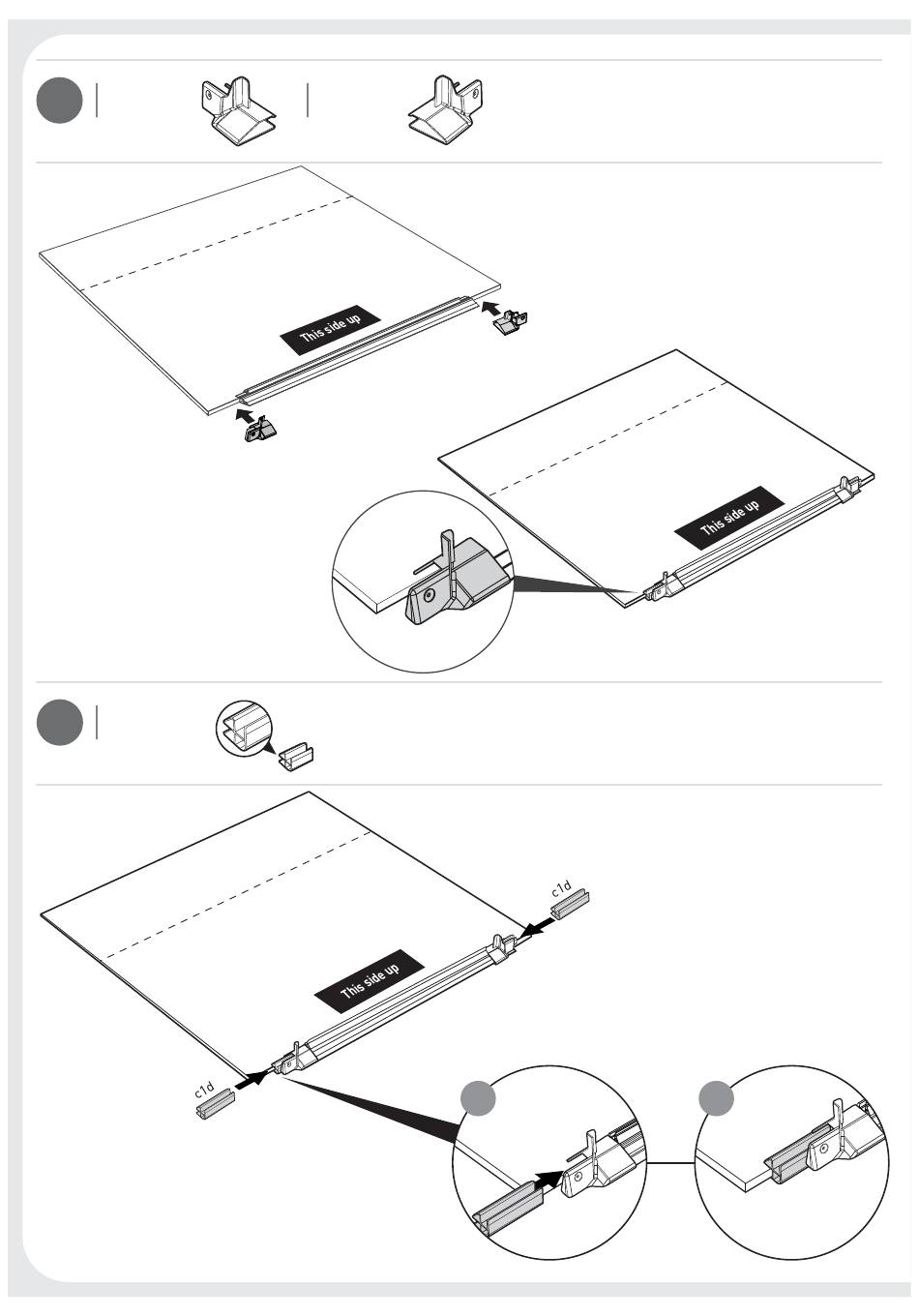 This side up

This side up

c1d

This side up

c1d