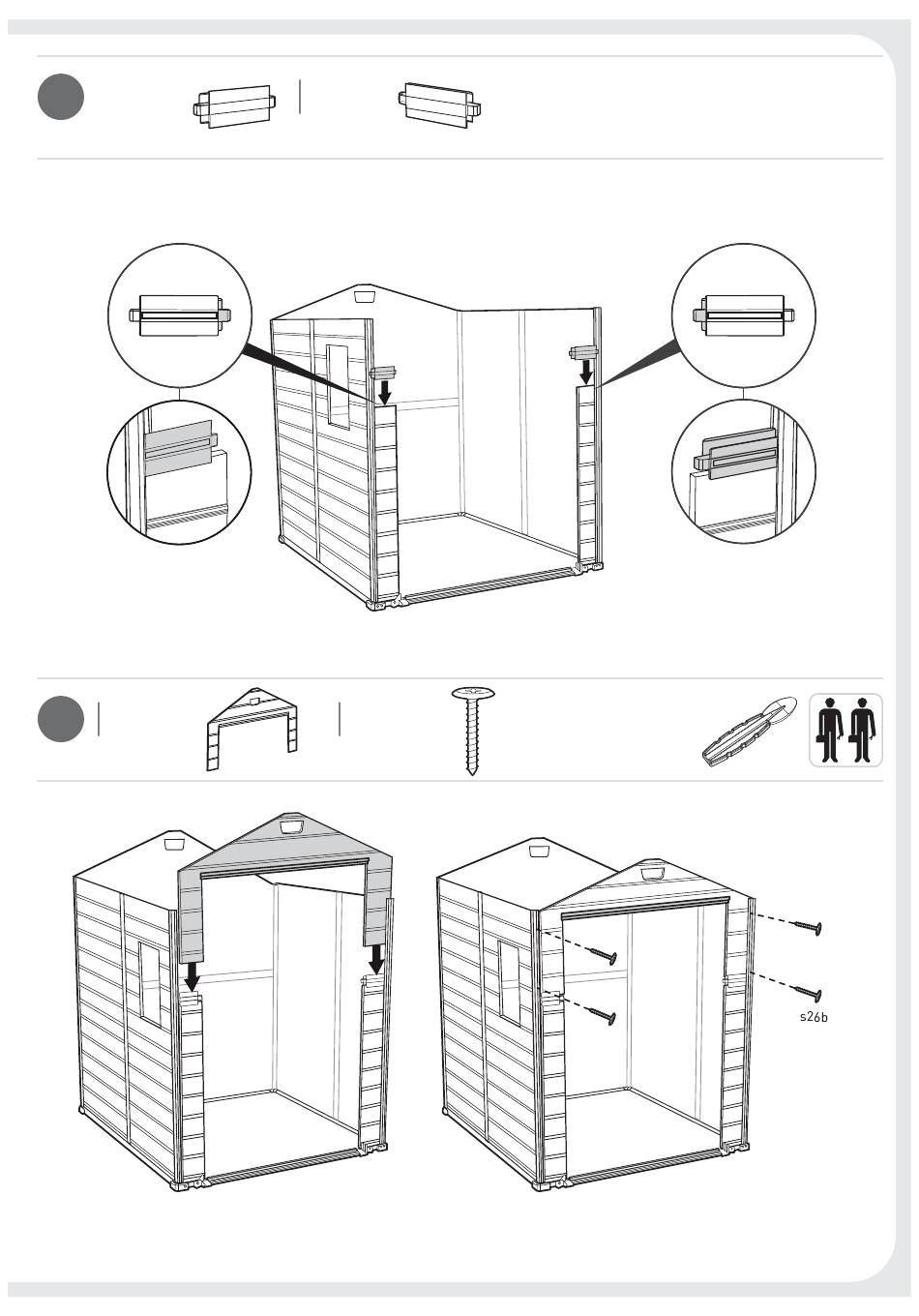 s26b