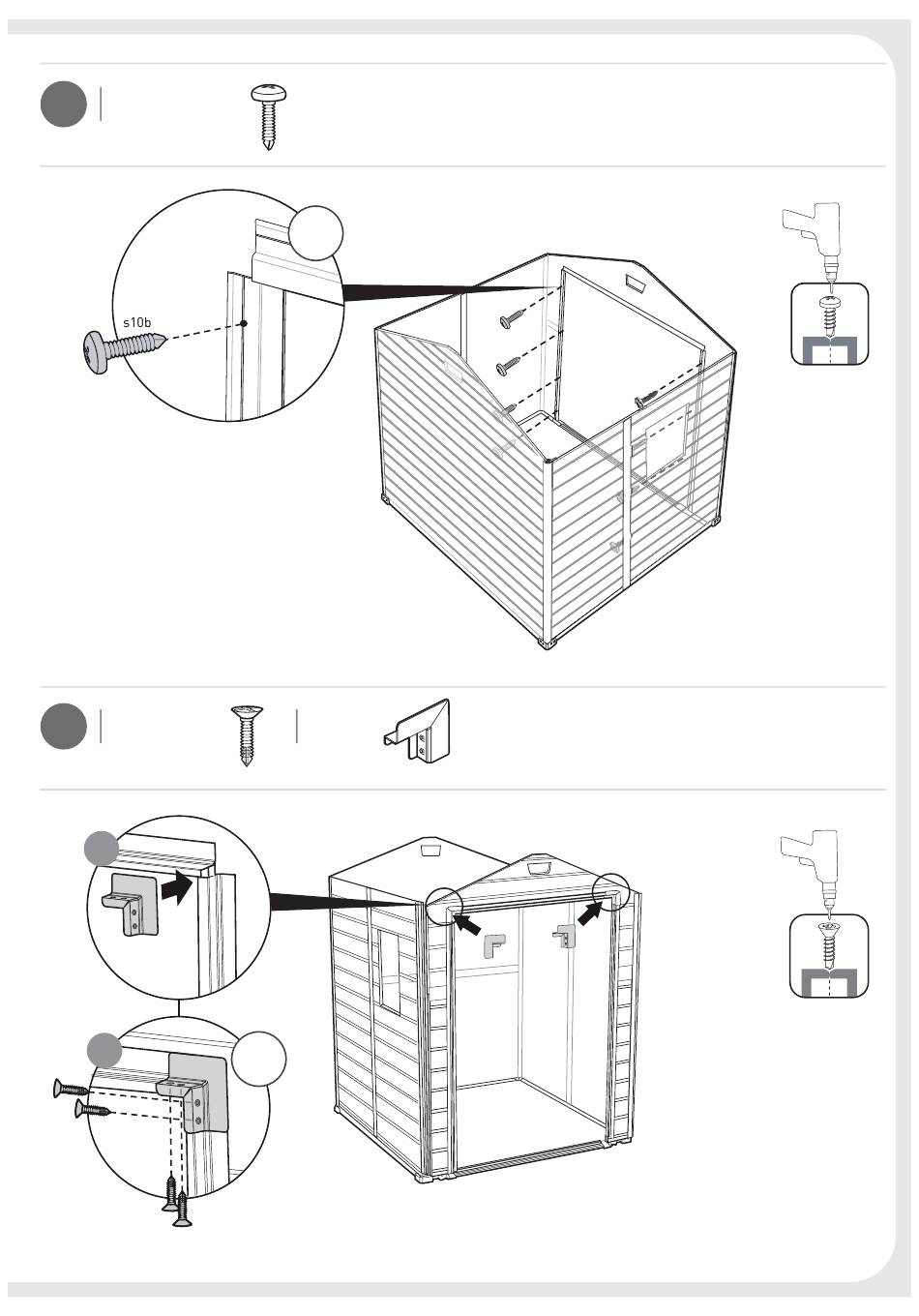 s10b