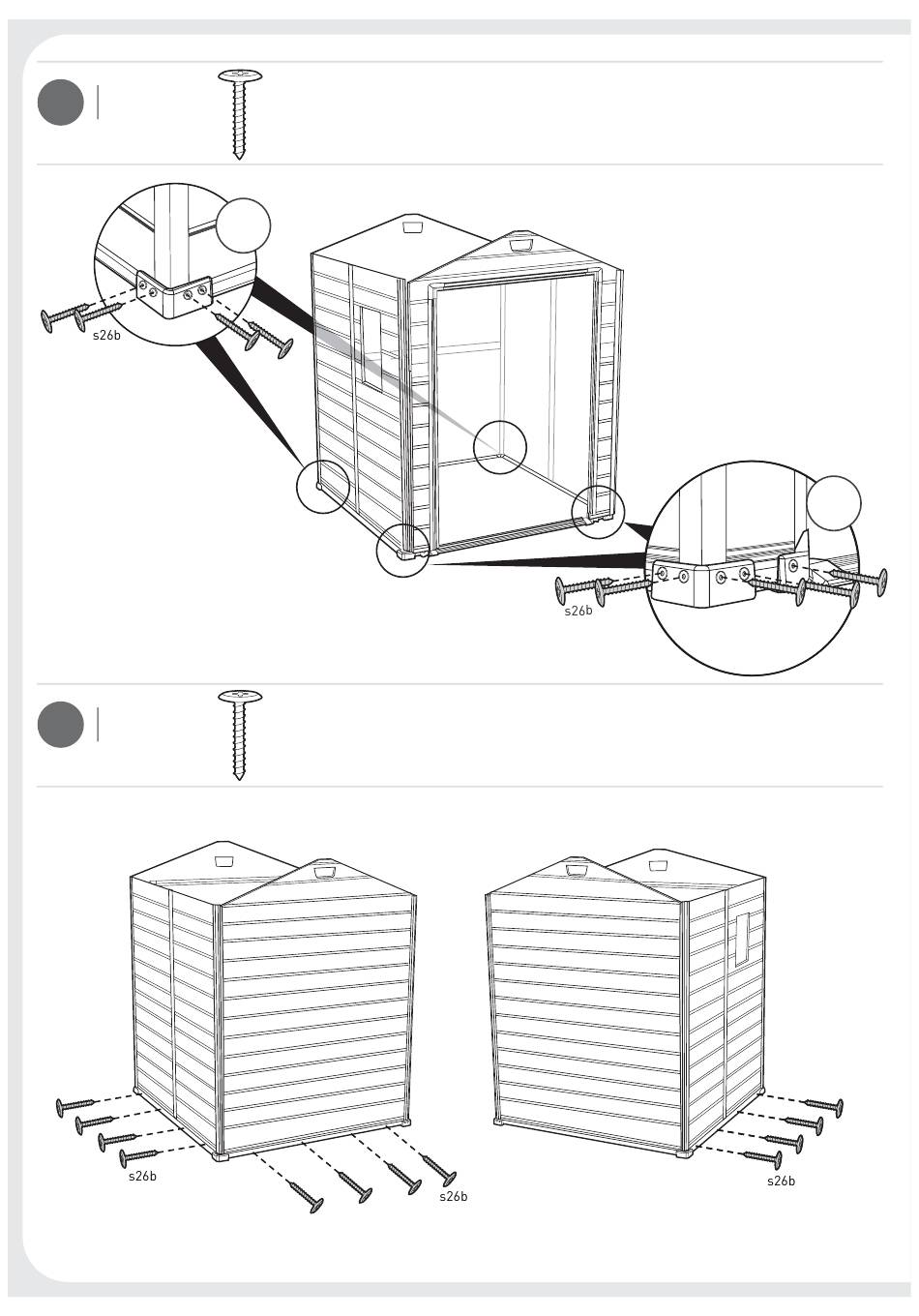 s26b

s26b

s26b

s26b

s26b