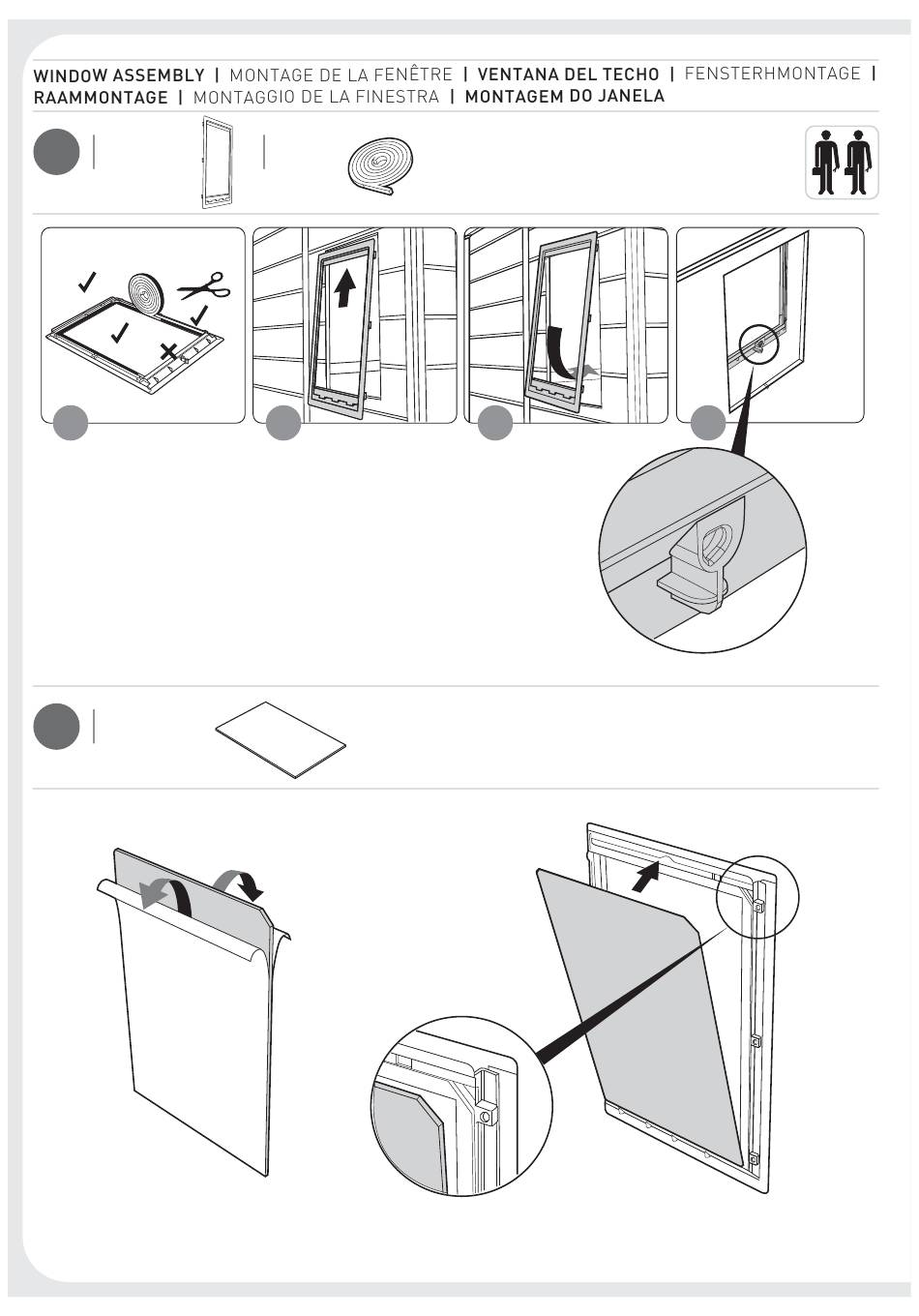 WINDOW ASSEMBLY | MONTAGE DE LA FENÊTRE | VENTANA DEL TECHO | FENSTERHMONTAGE | RAAMMONTAGE | MONTAGGIO DE LA FINESTRA | MONTAGEM DO JANELA