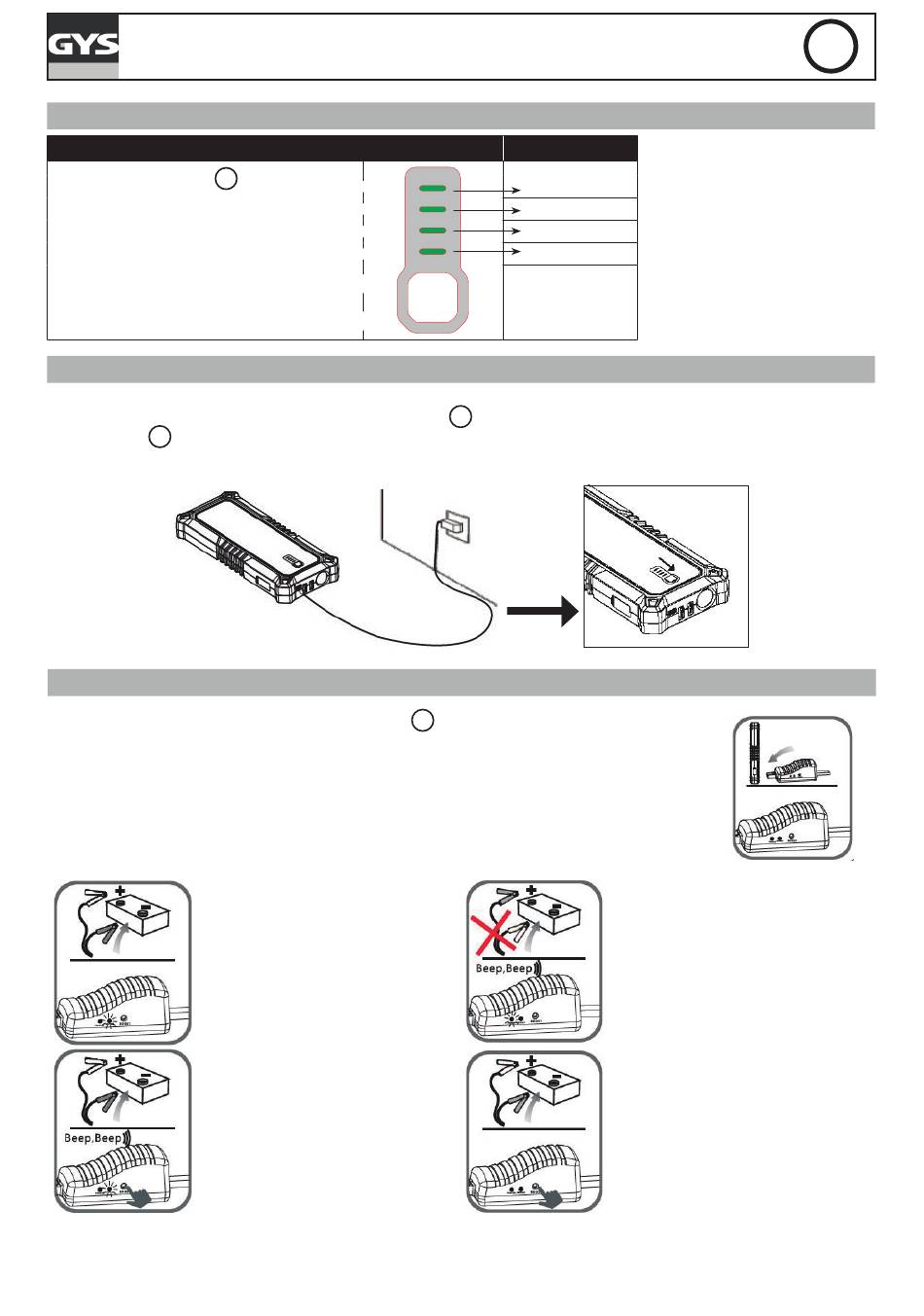 GYS

Beep,Beep

Beep,Beep