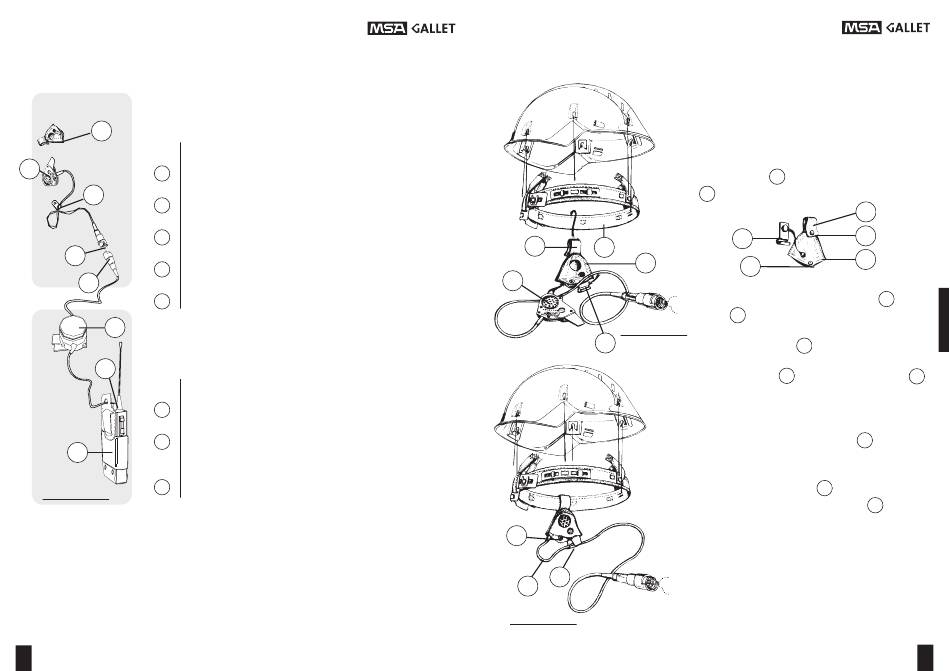 MSA GALLET

MSA GALLET