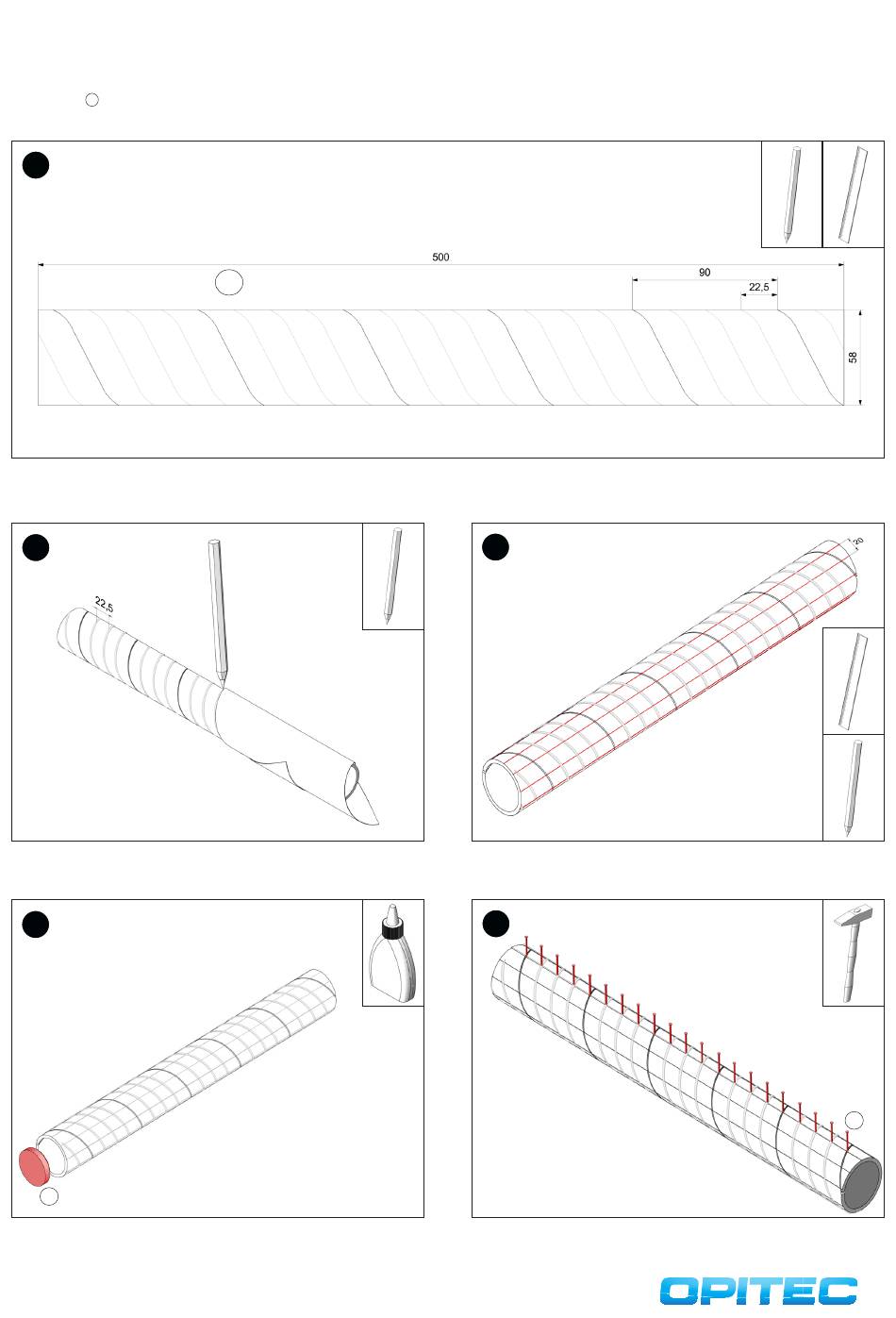 500

90

22,5

58

22,5

20

OPITEC