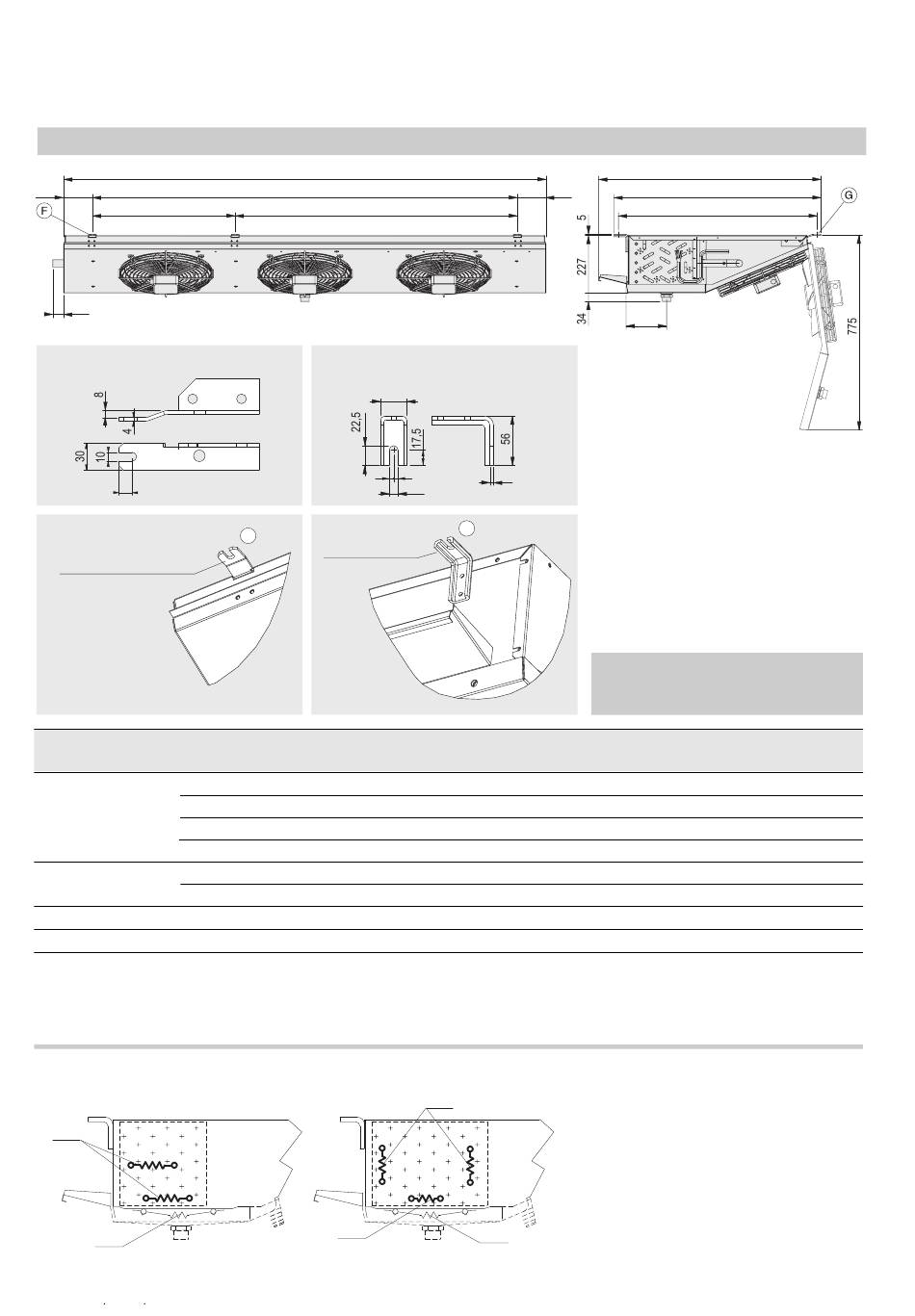 F

G

5

227

34

775

8

4

30

10

22,5

17,5

56