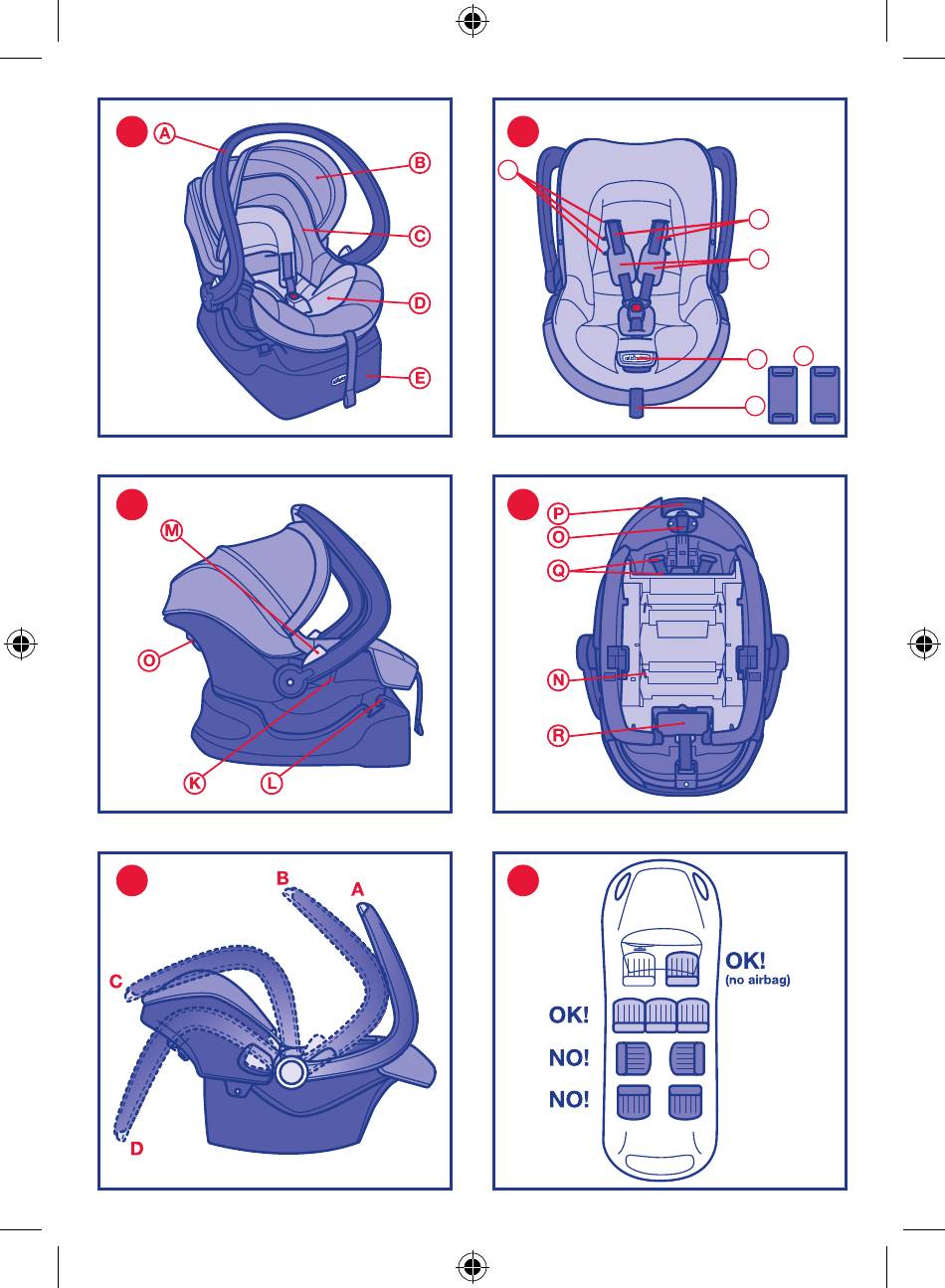 A
B
C
D
E

M
O
K
L

P
O
Q
N
R

B
A
C
D

OK!
(no airbag)
OK!
NO!
NO!