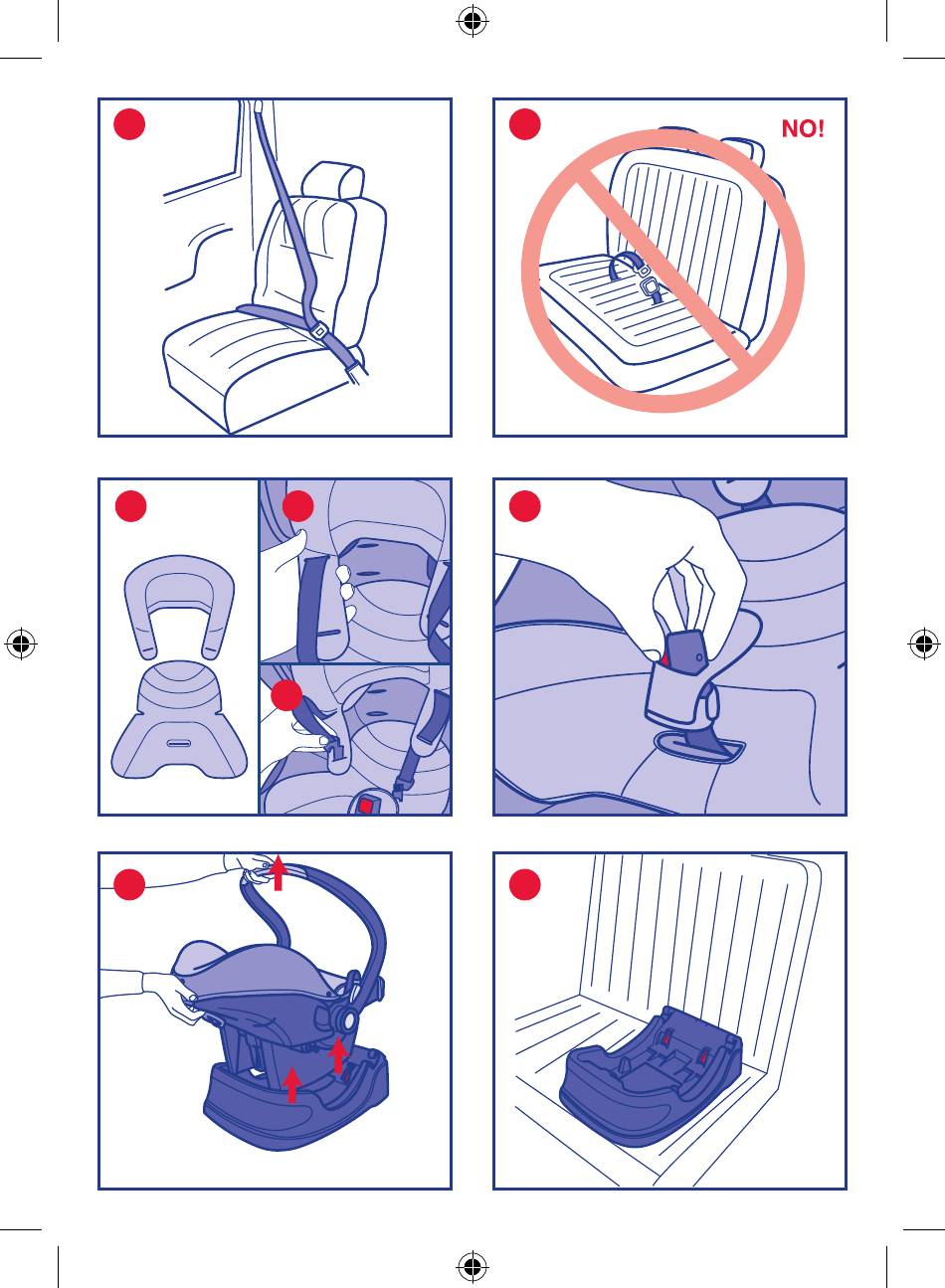 NO!