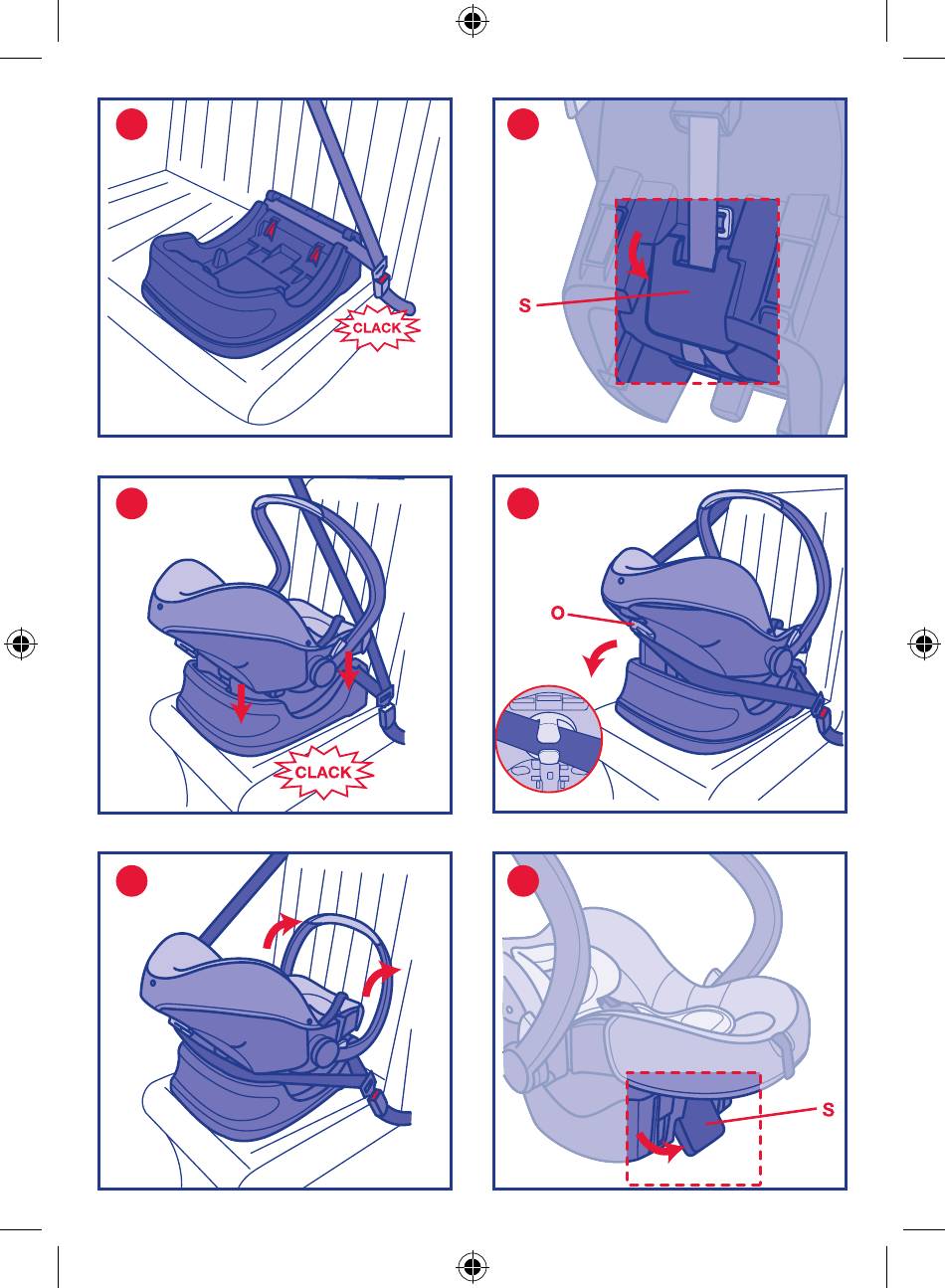 CLACK

S

CLACK

O

S