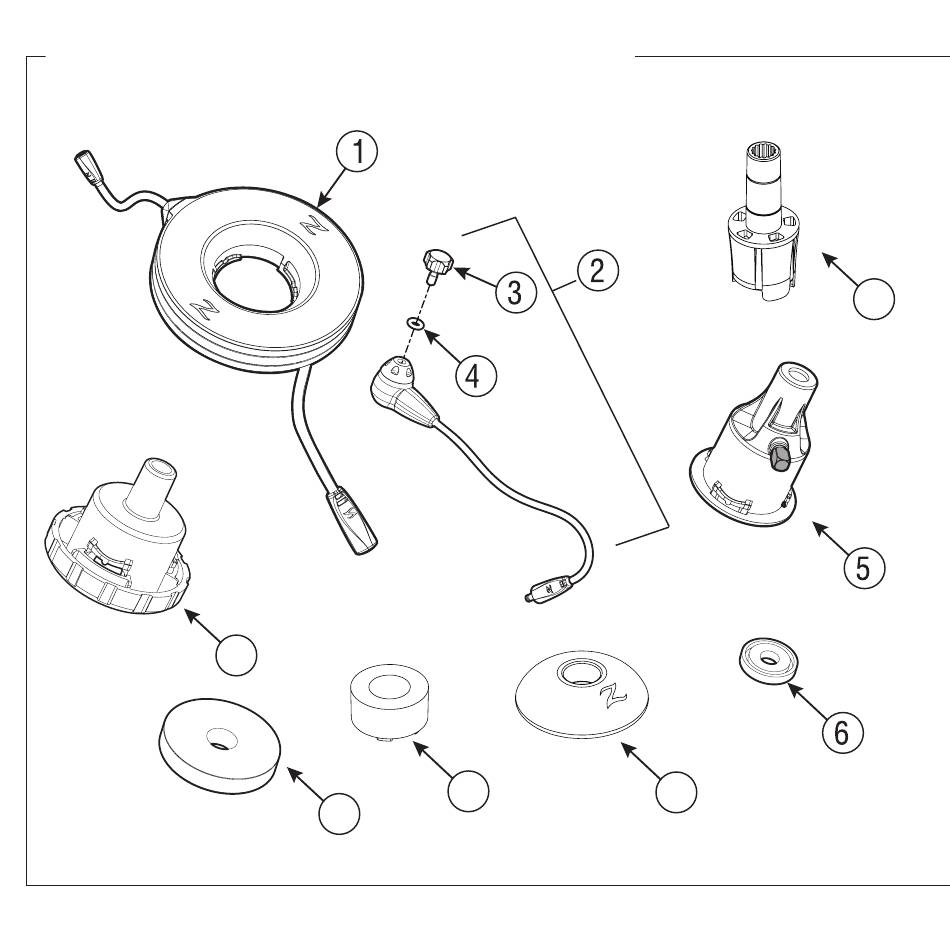 1
2
3
4
5
6