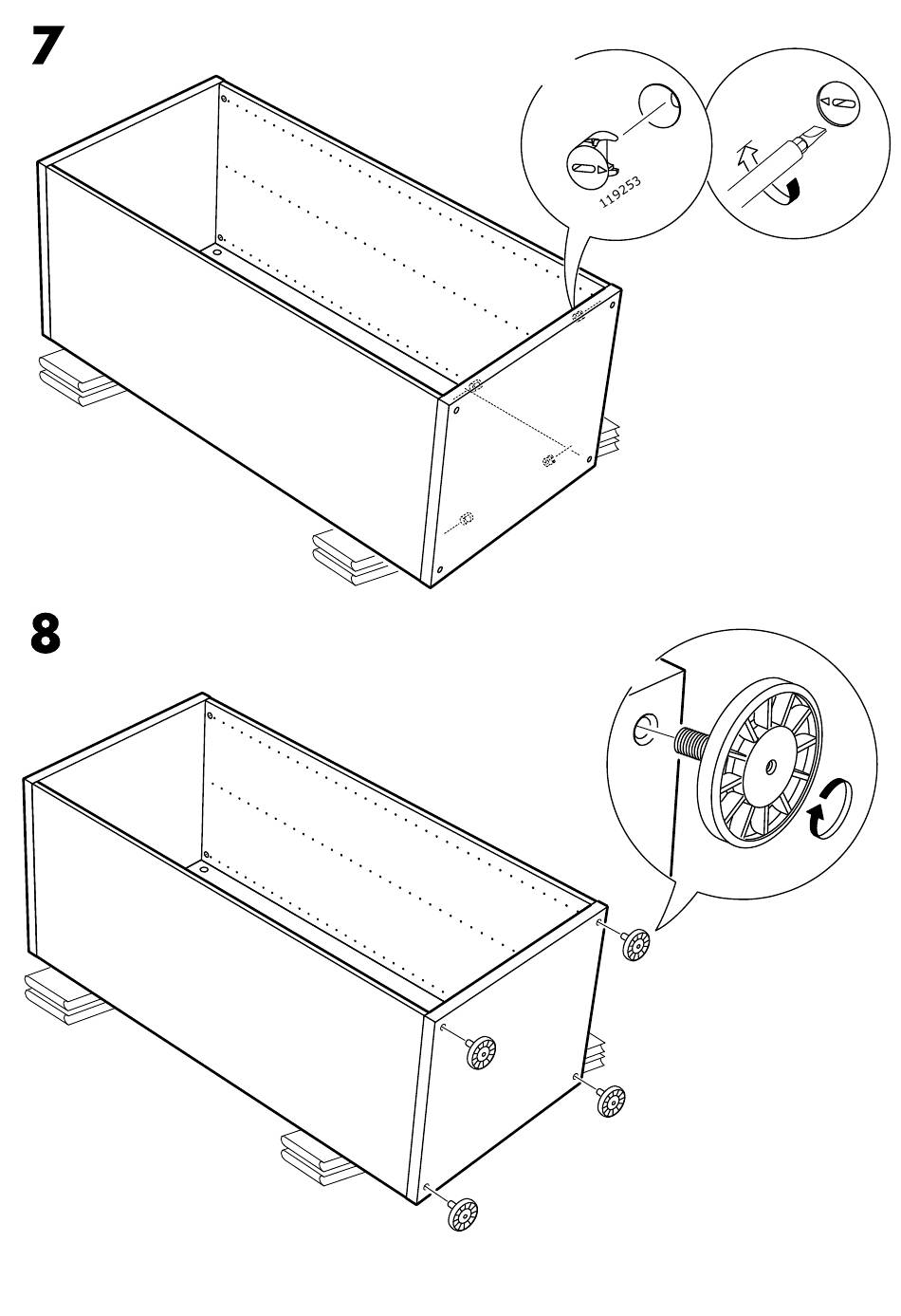 7

119253

8