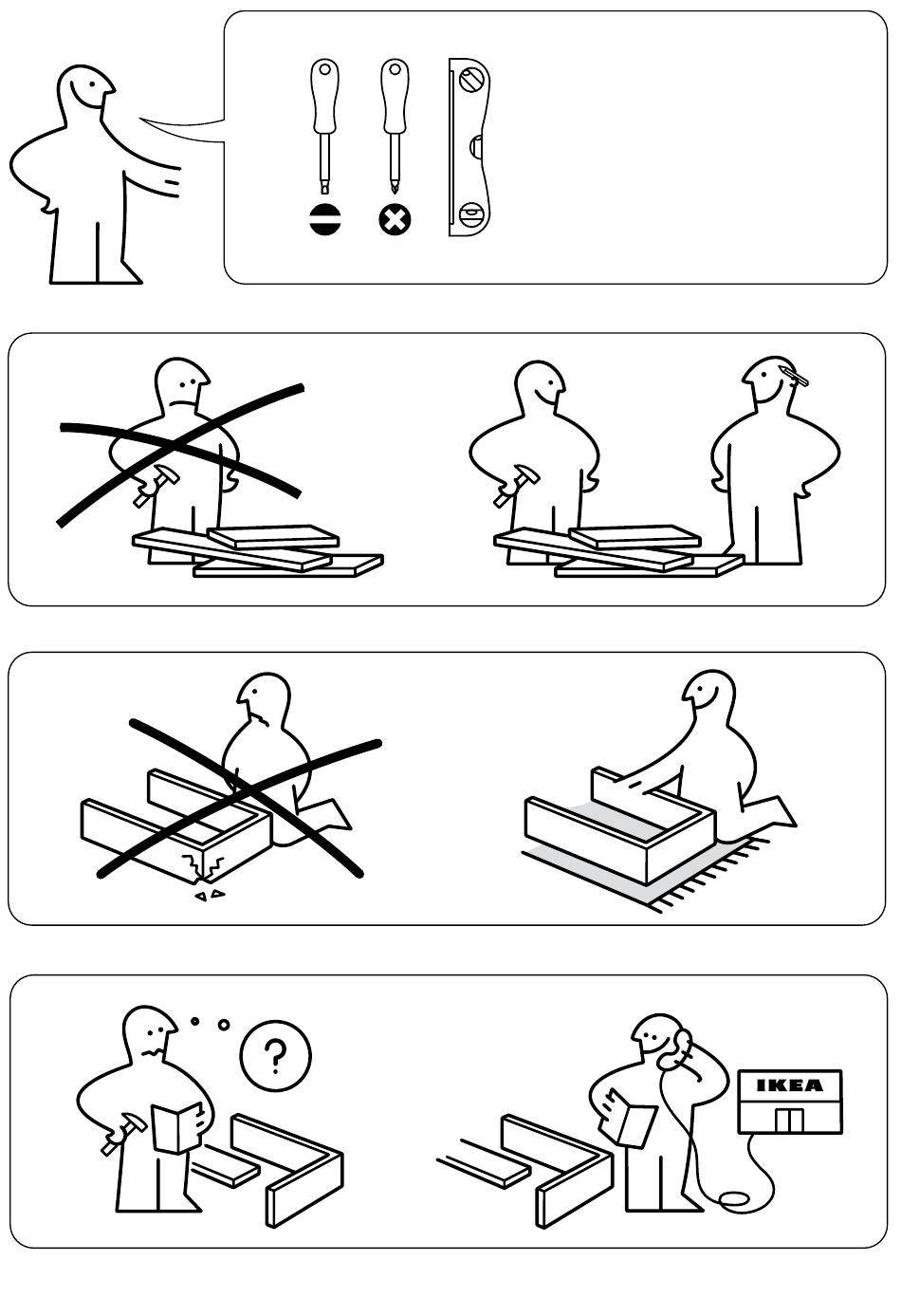 ?

IKEA