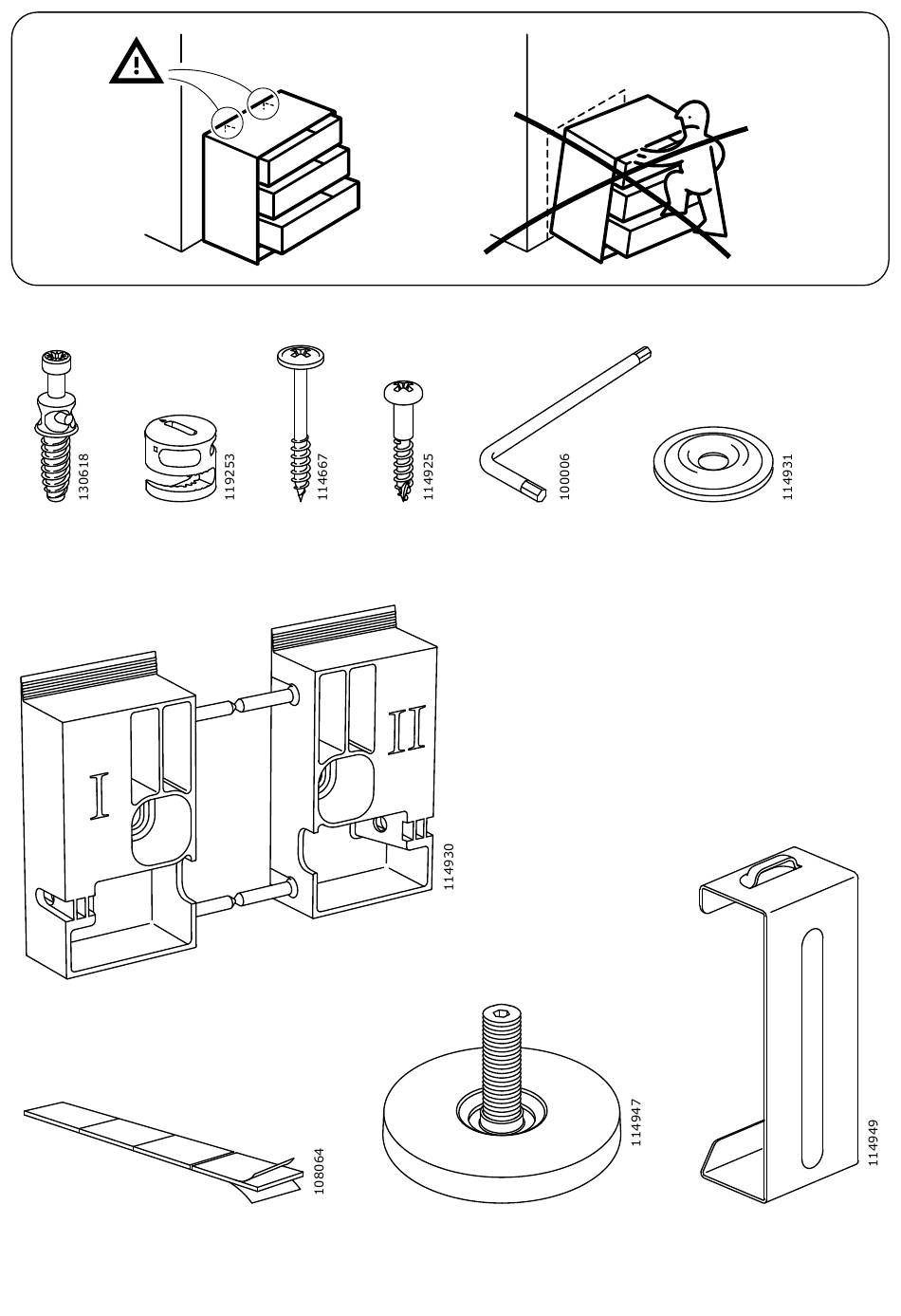 130618
119253
114667
114925
100006
114931
I
II
114930
108064
114947
114949