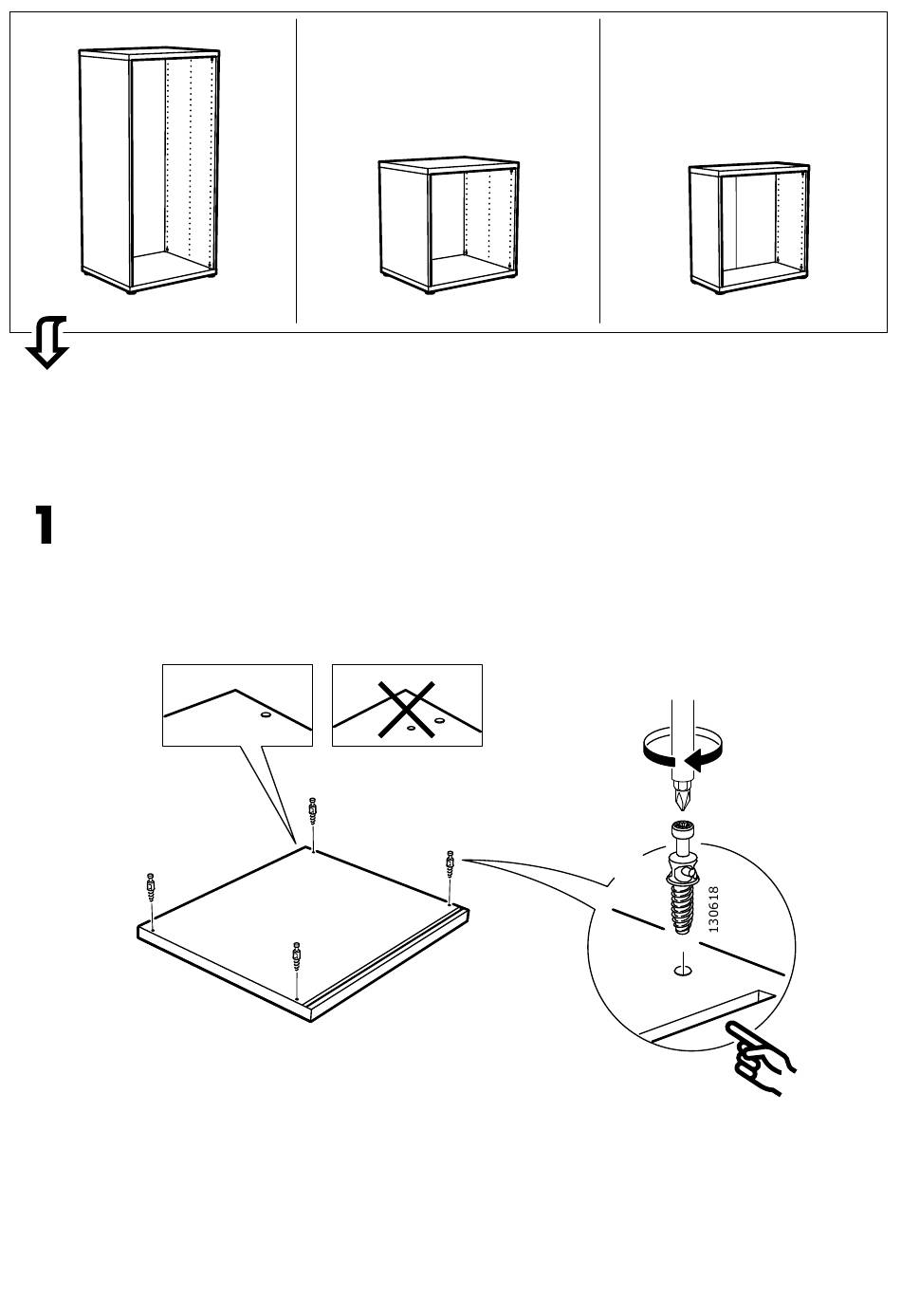 1

130618