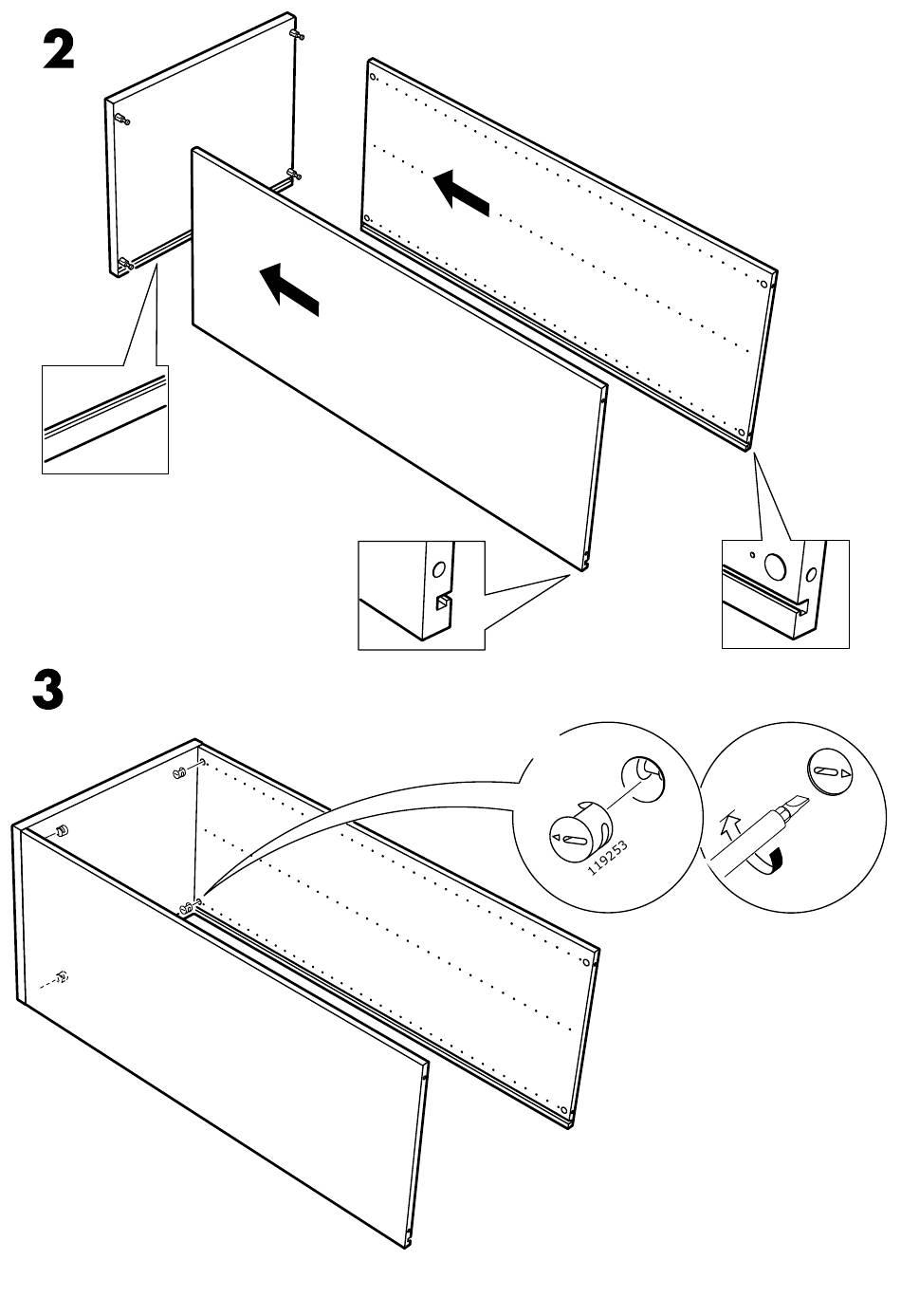 2

3

119253