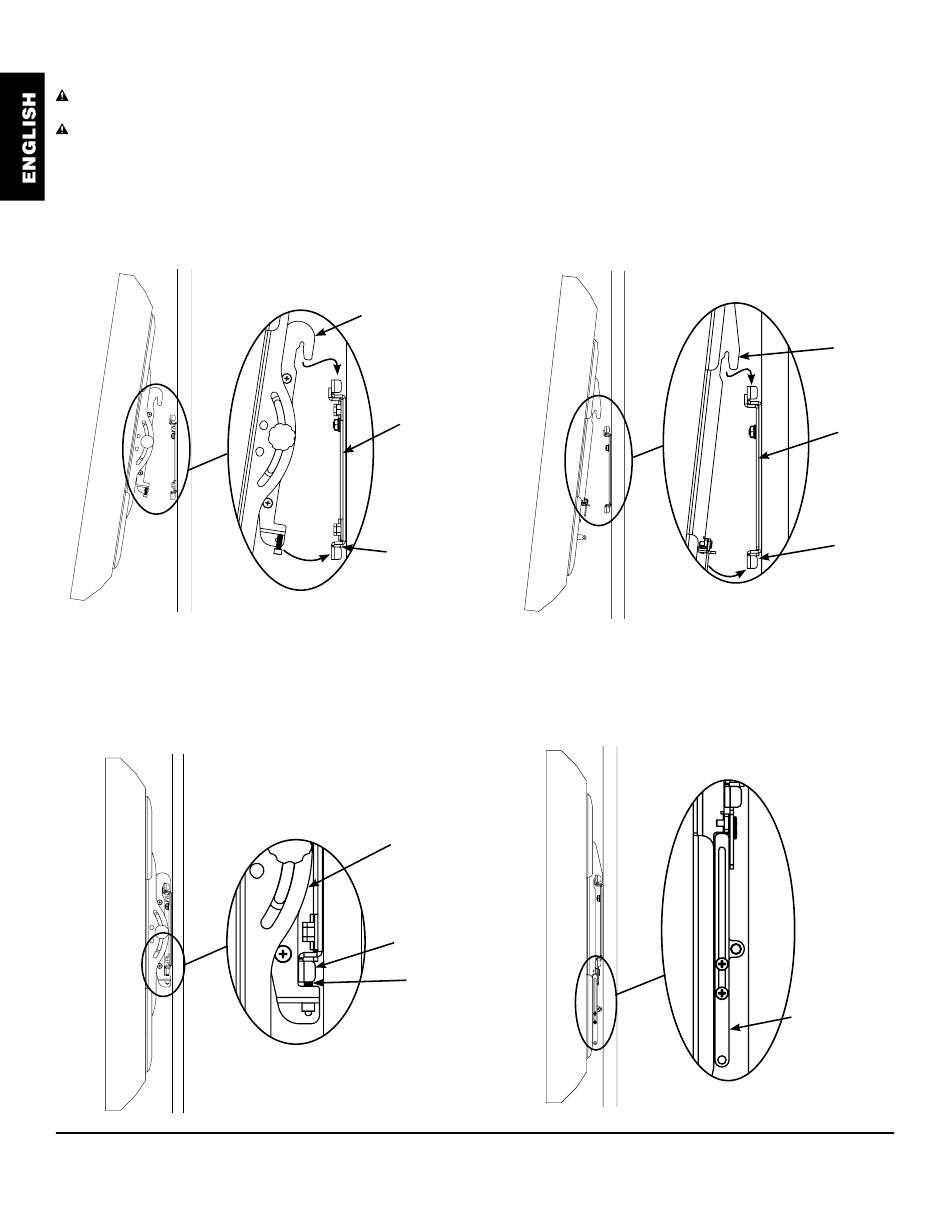 ENGLISH