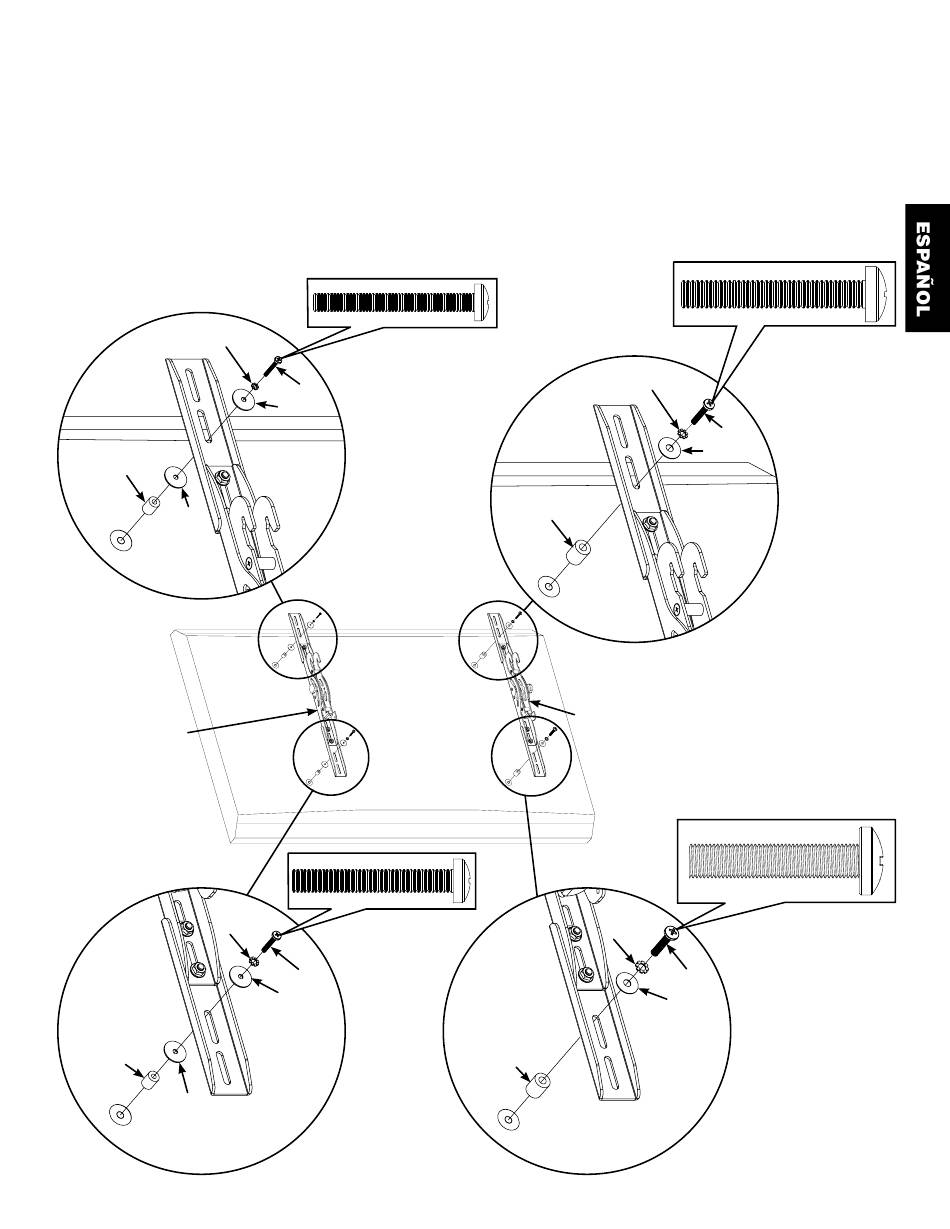 ESPAÑOL