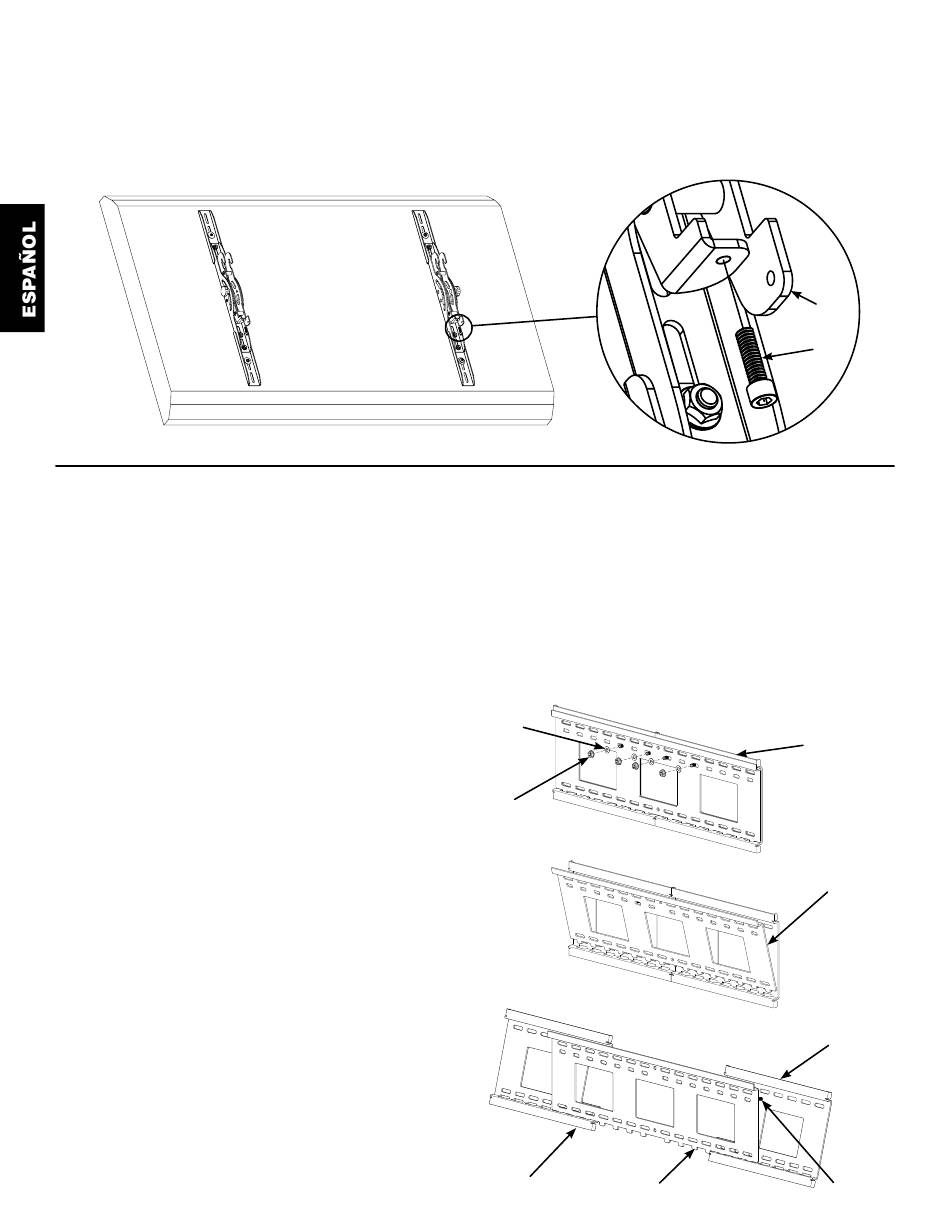 ESPAÑOL