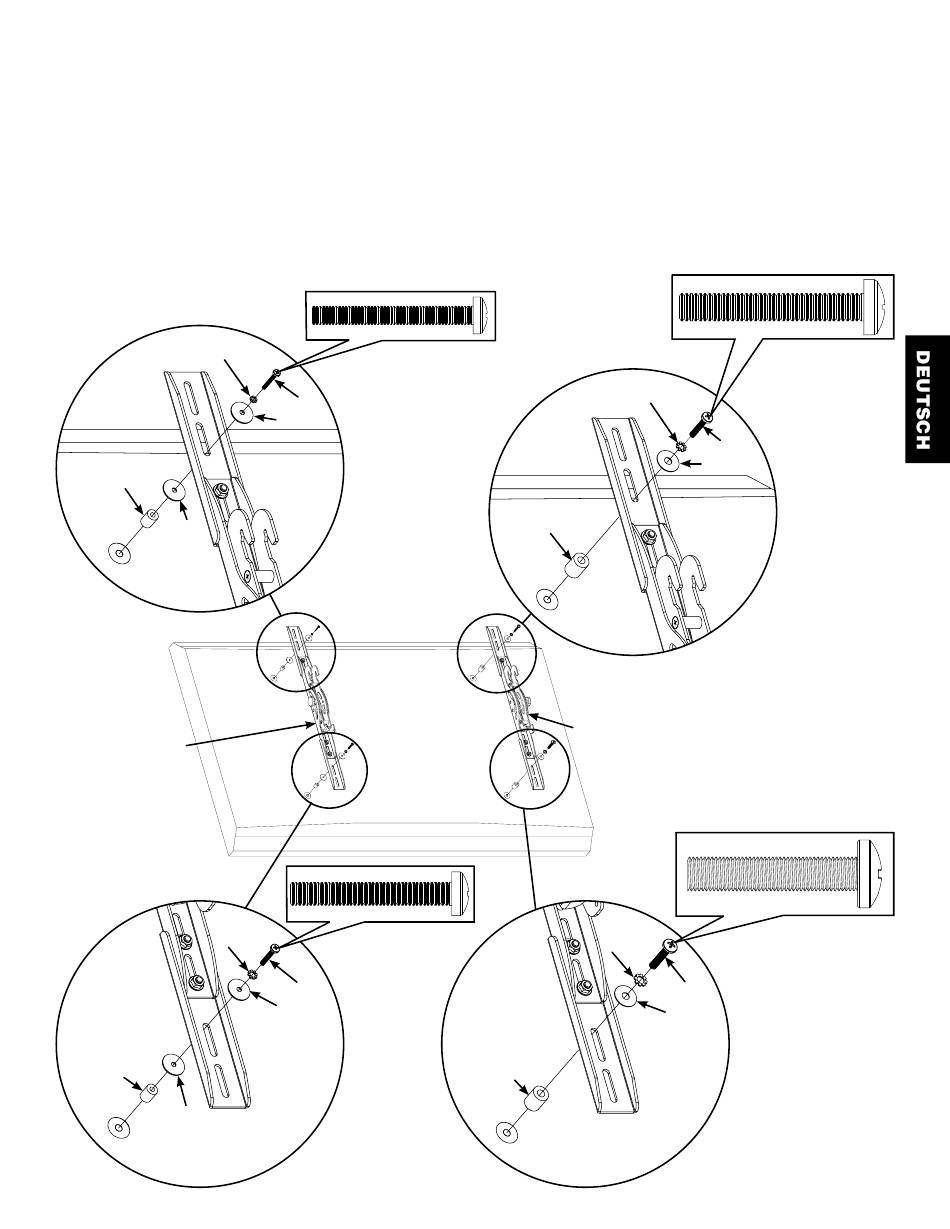 DEUTSCH