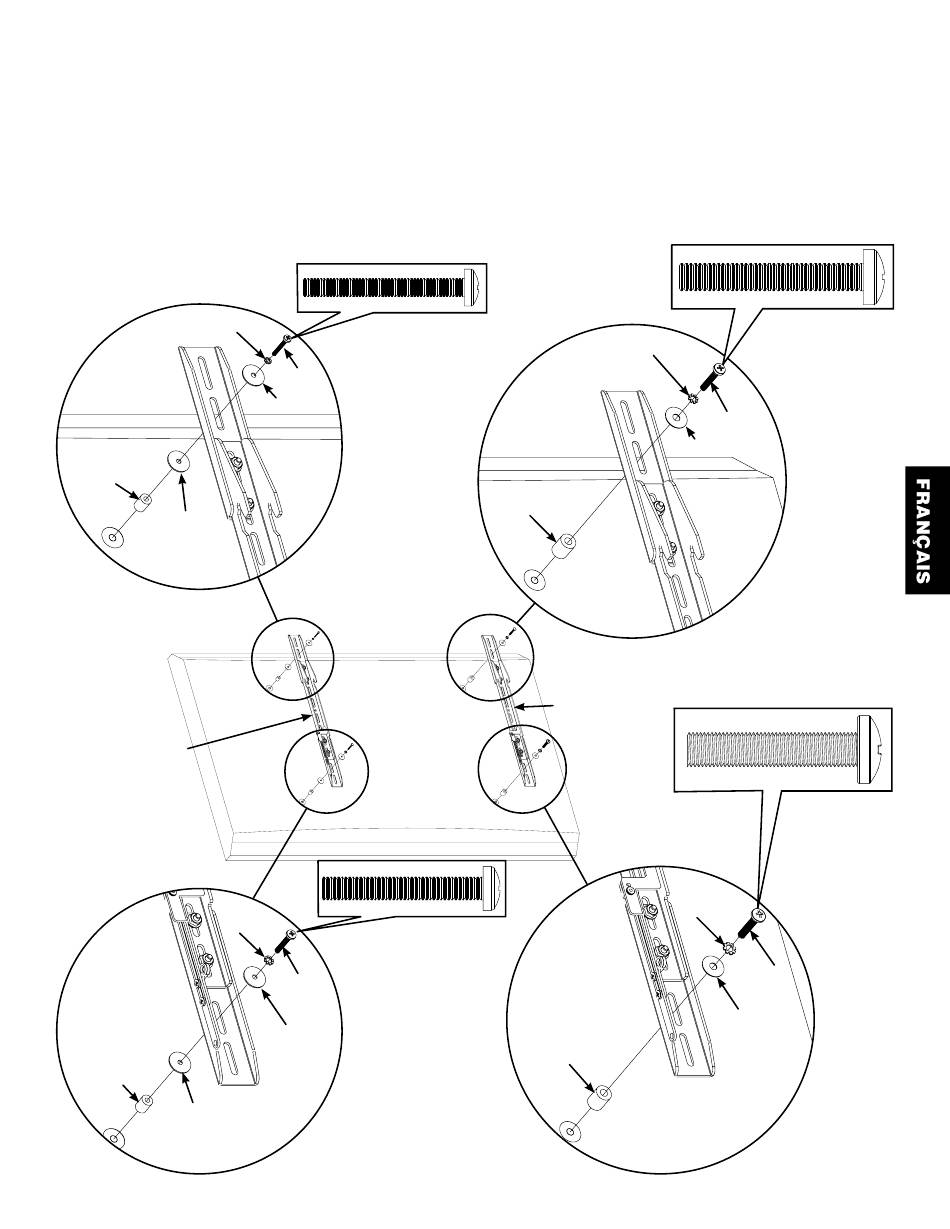 FRANÇAIS