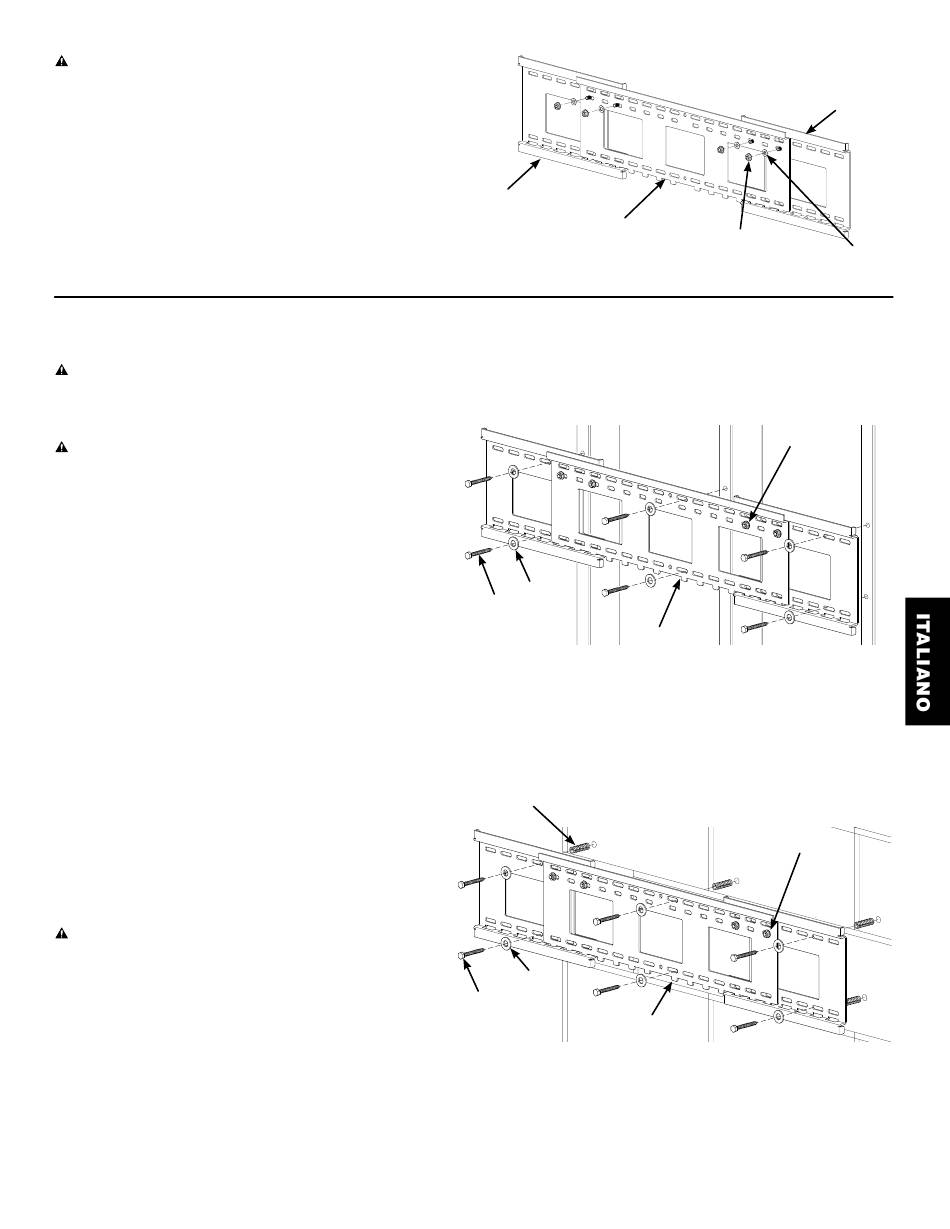 ITALIANO