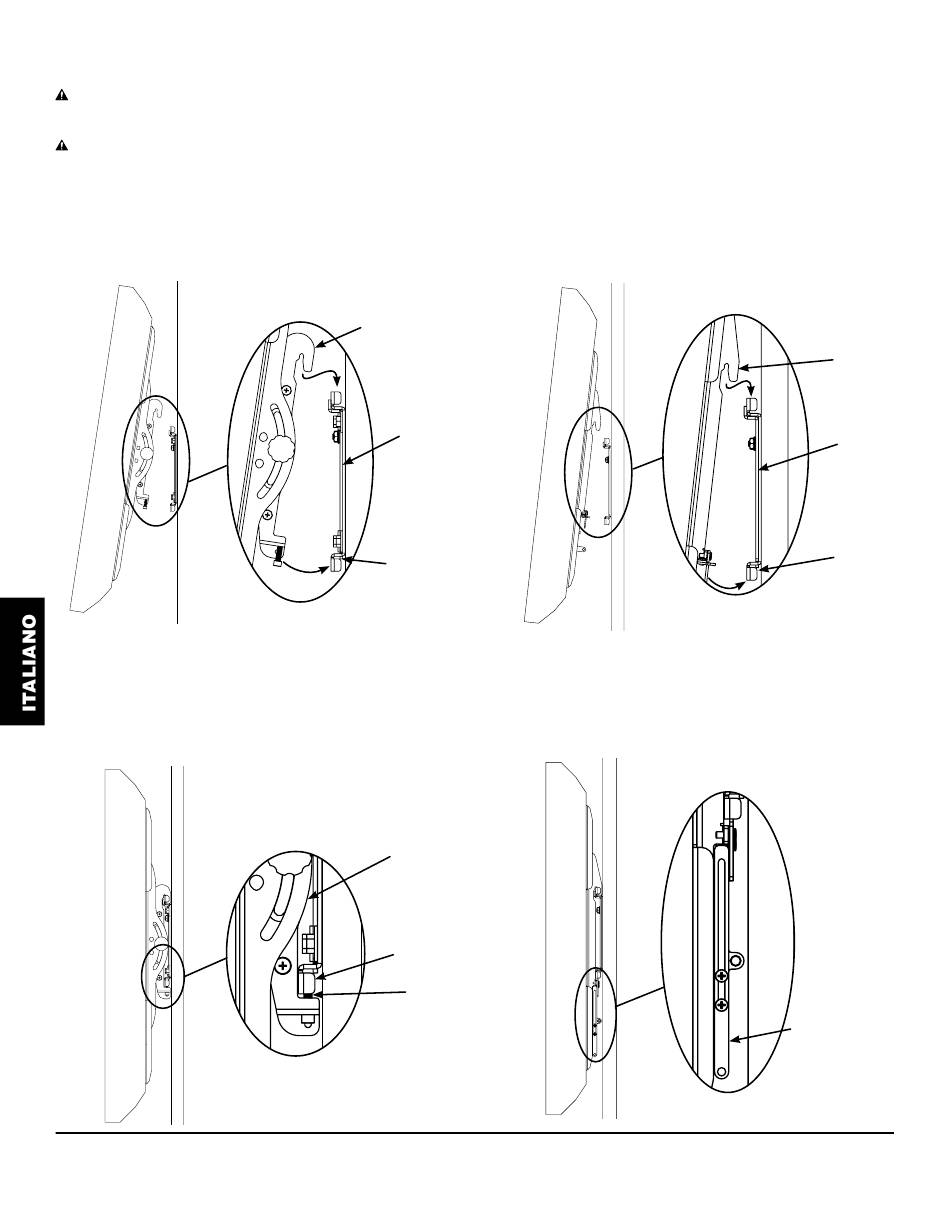 ITALIANO