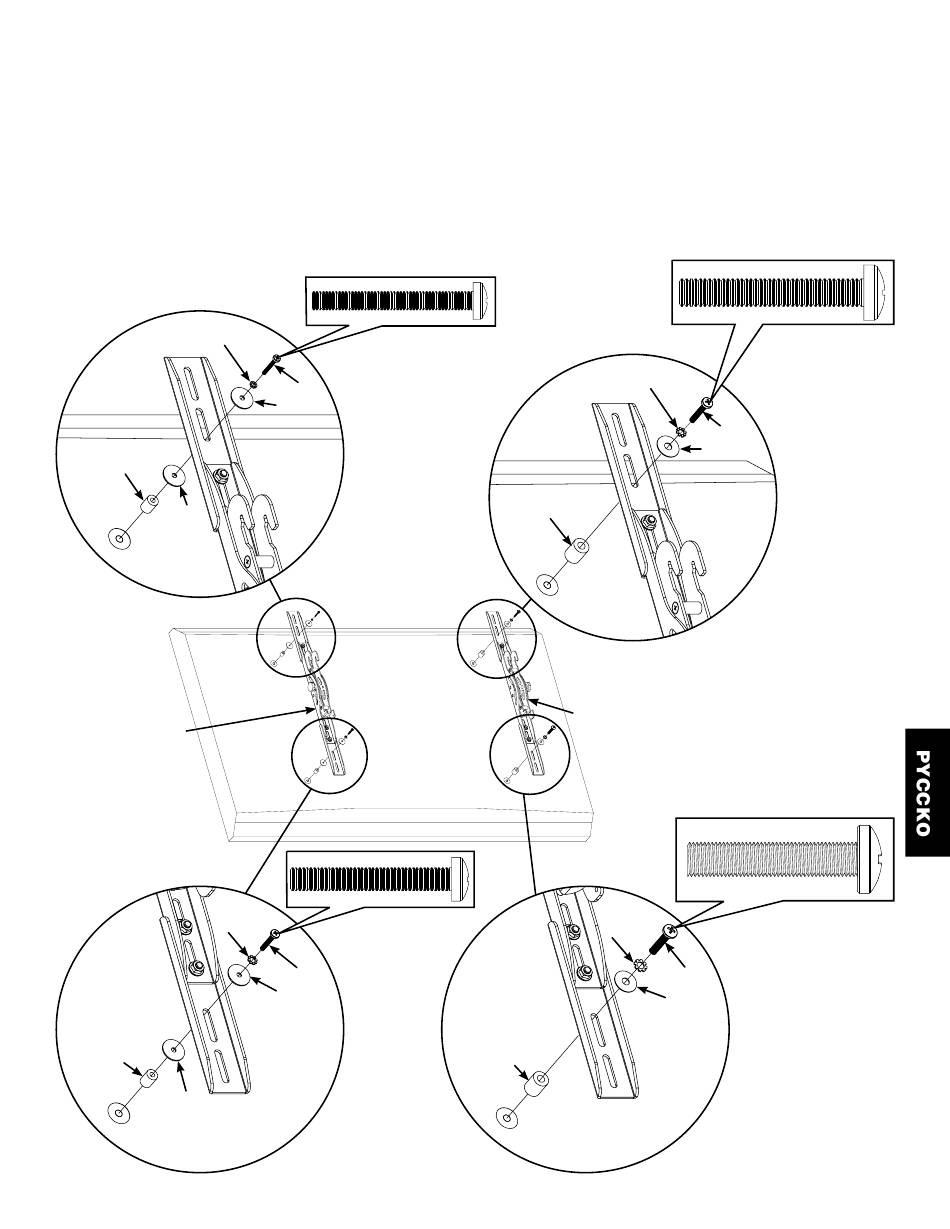 PYCCKO