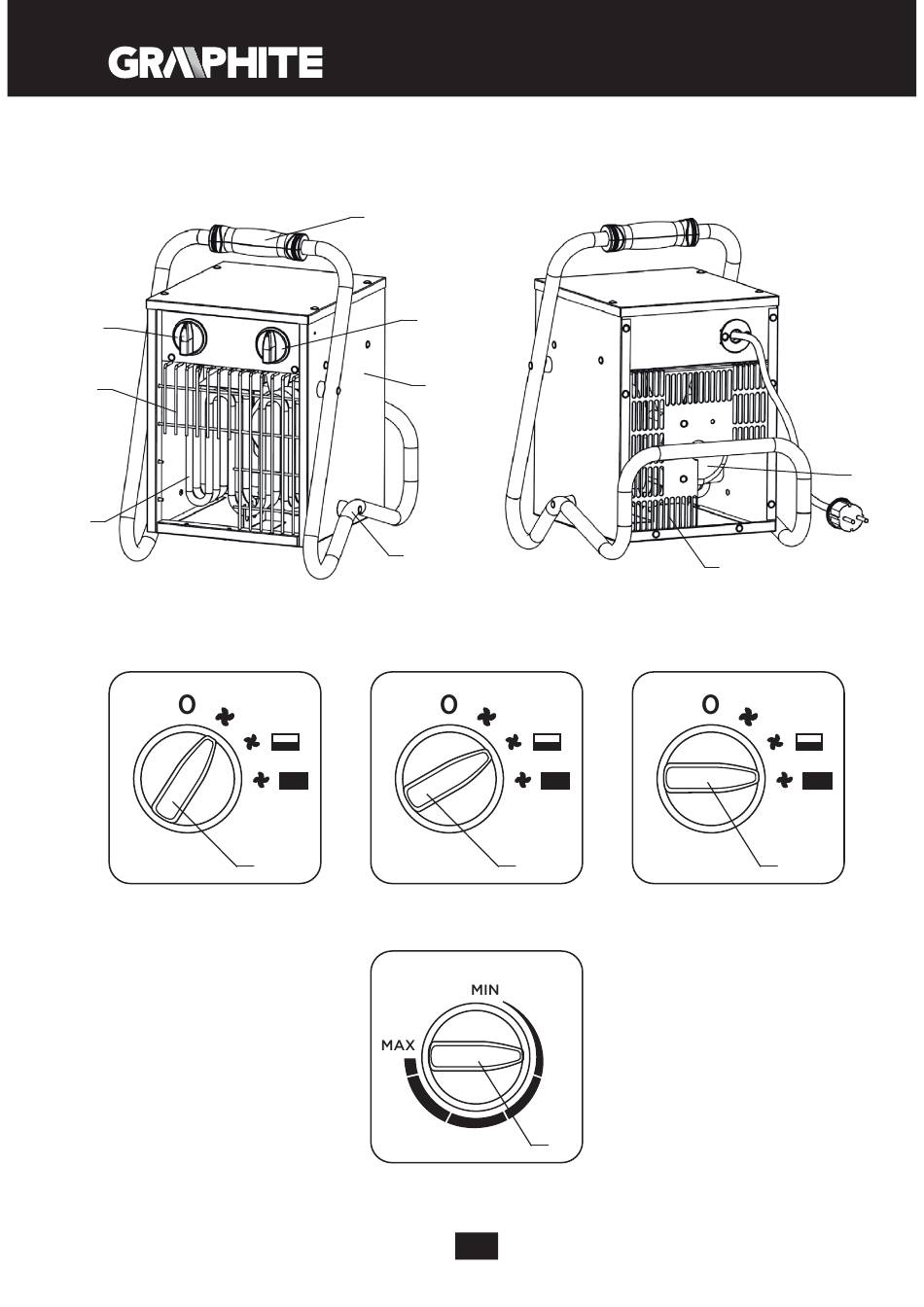 GRAPHITE

O

O

O

MIN

MAX