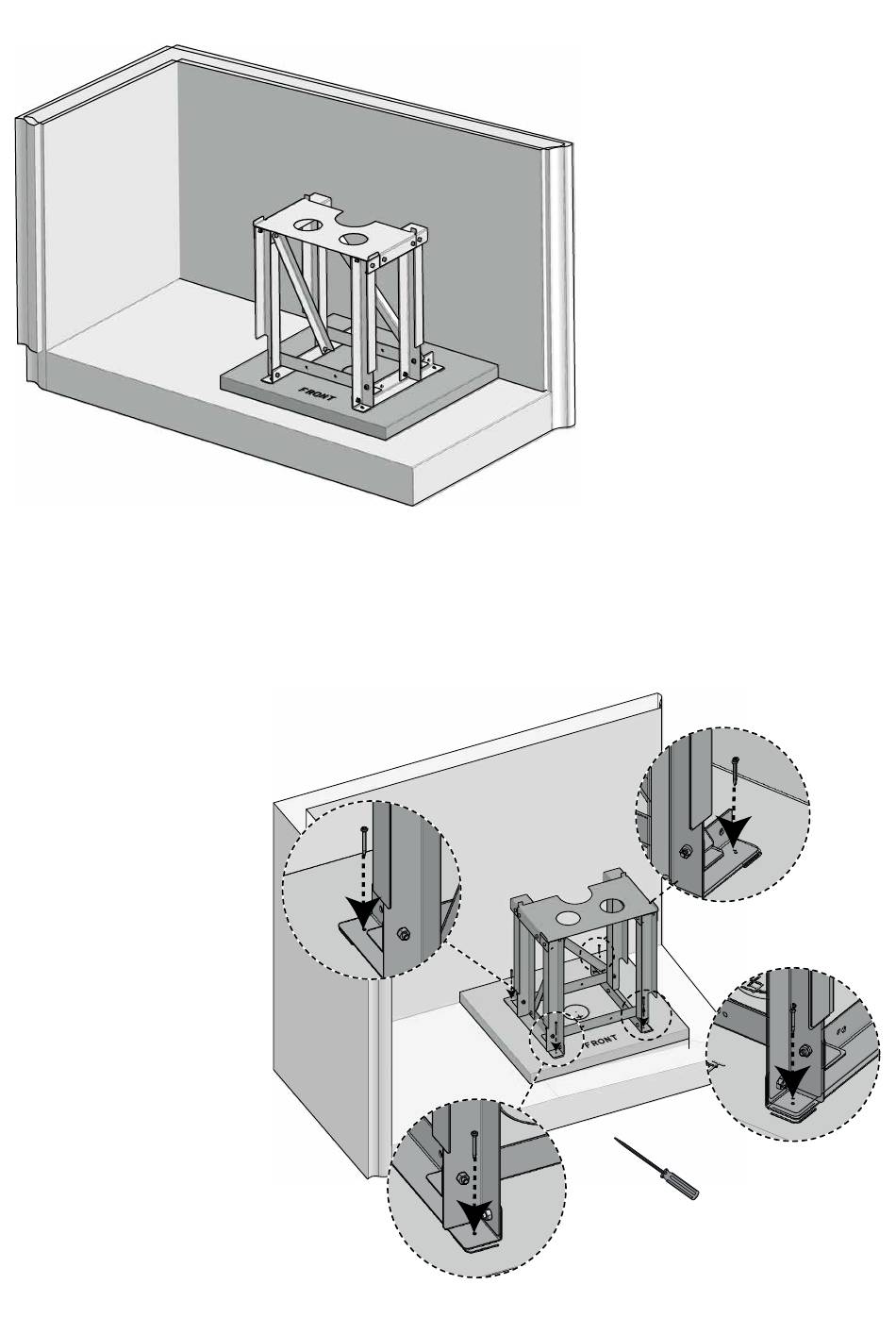 FRONT

FRONT