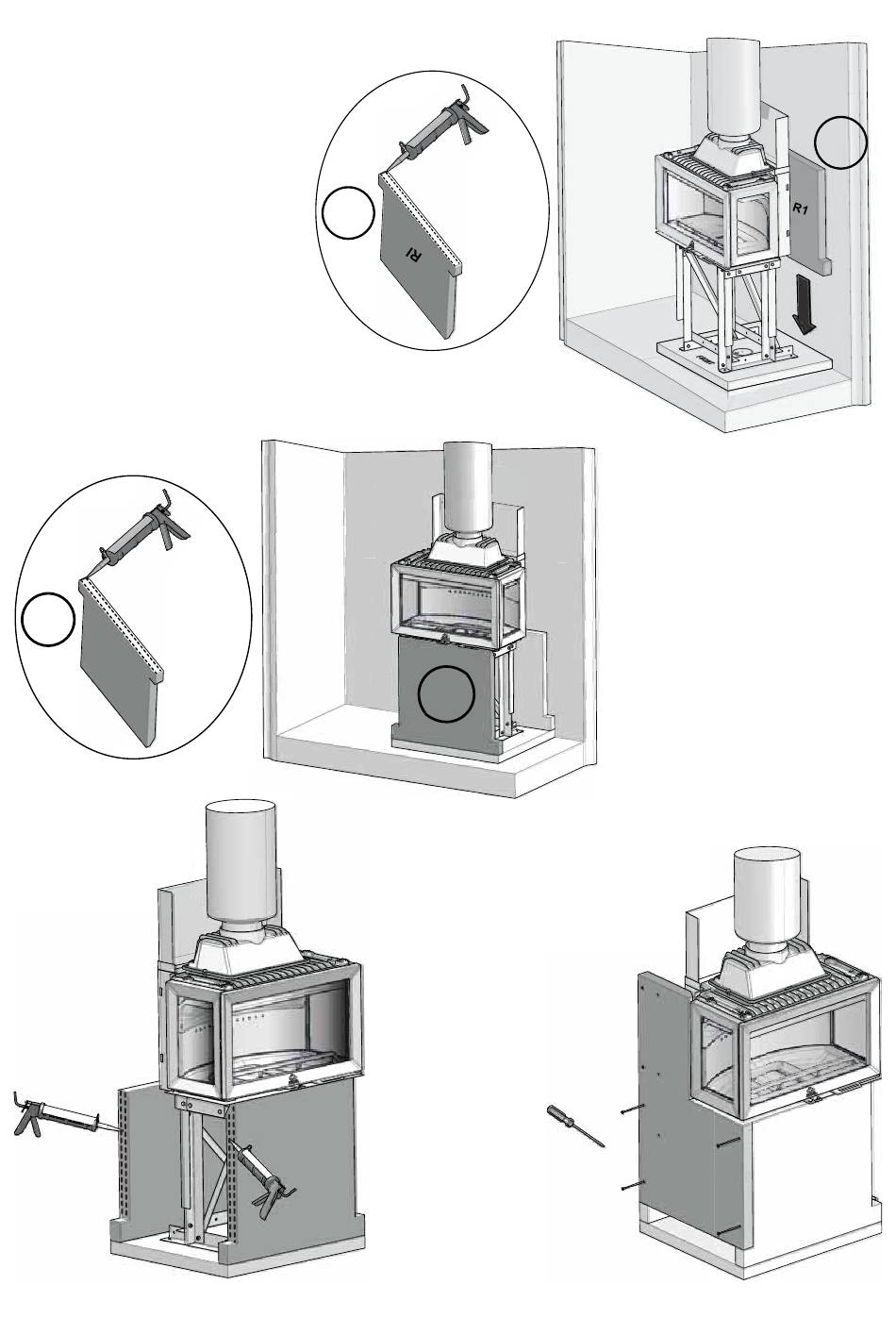 R1

R1