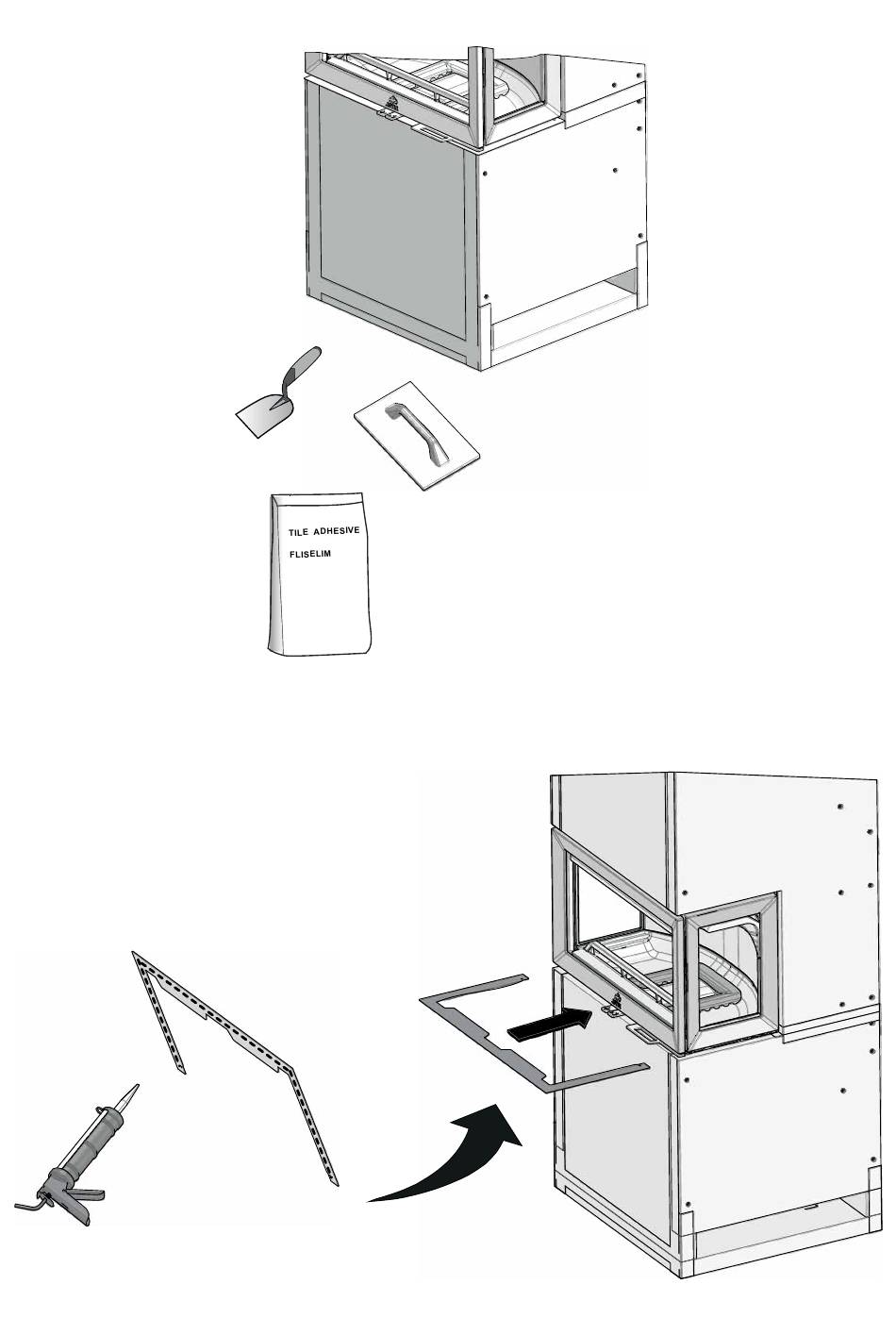 TILE ADHESIVE
FLISELIM