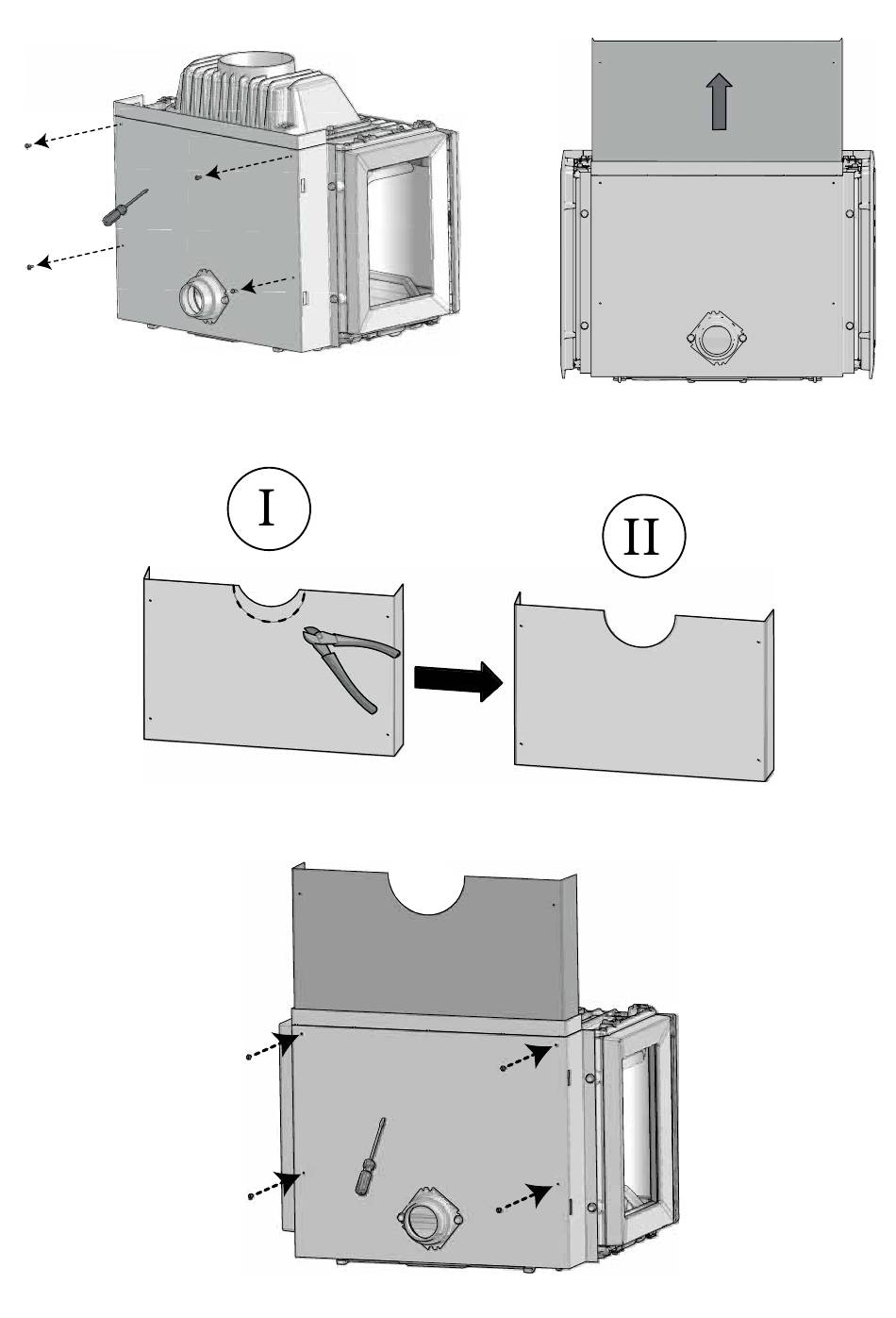 I

II