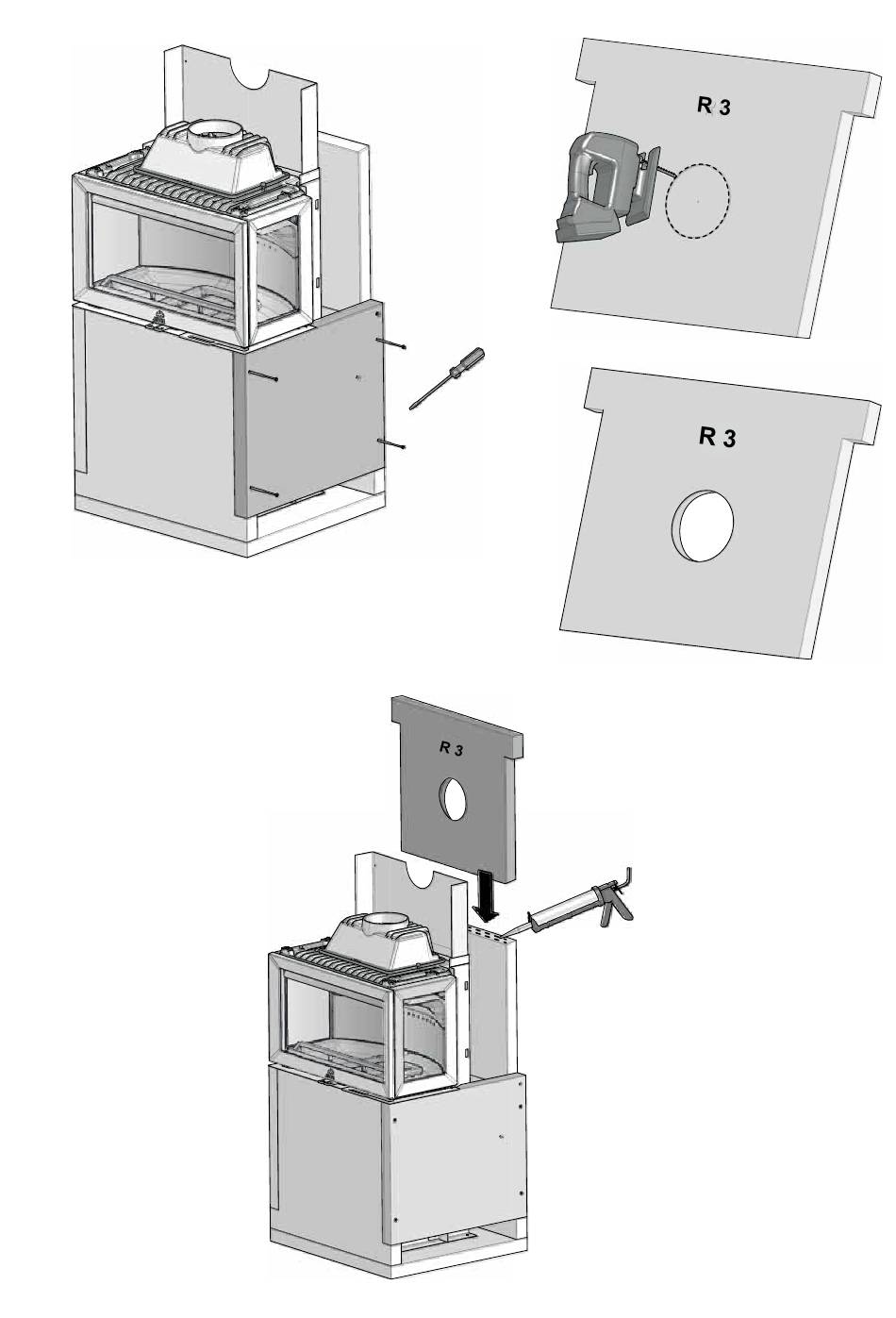 R 3

R 3

R 3