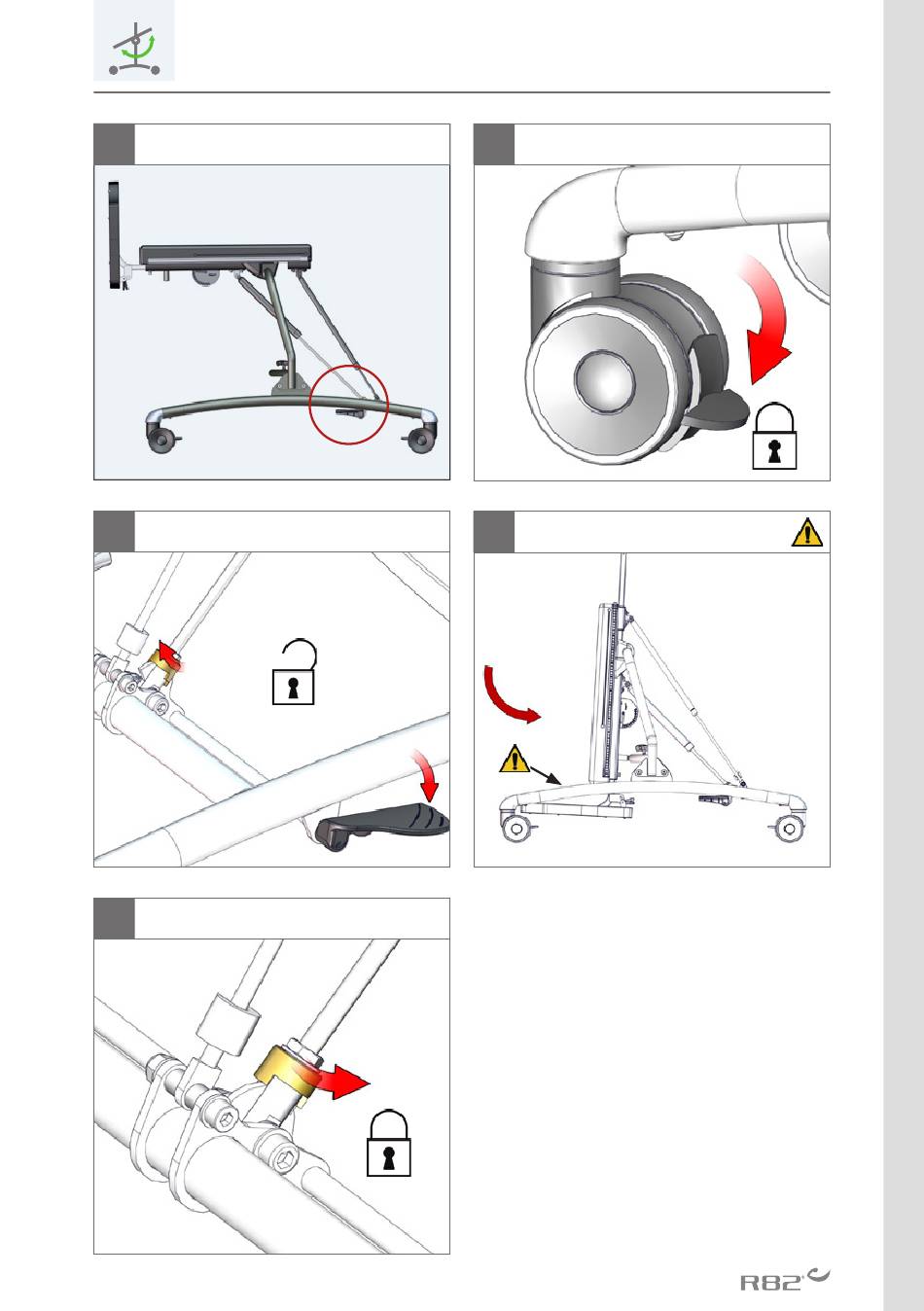 R82