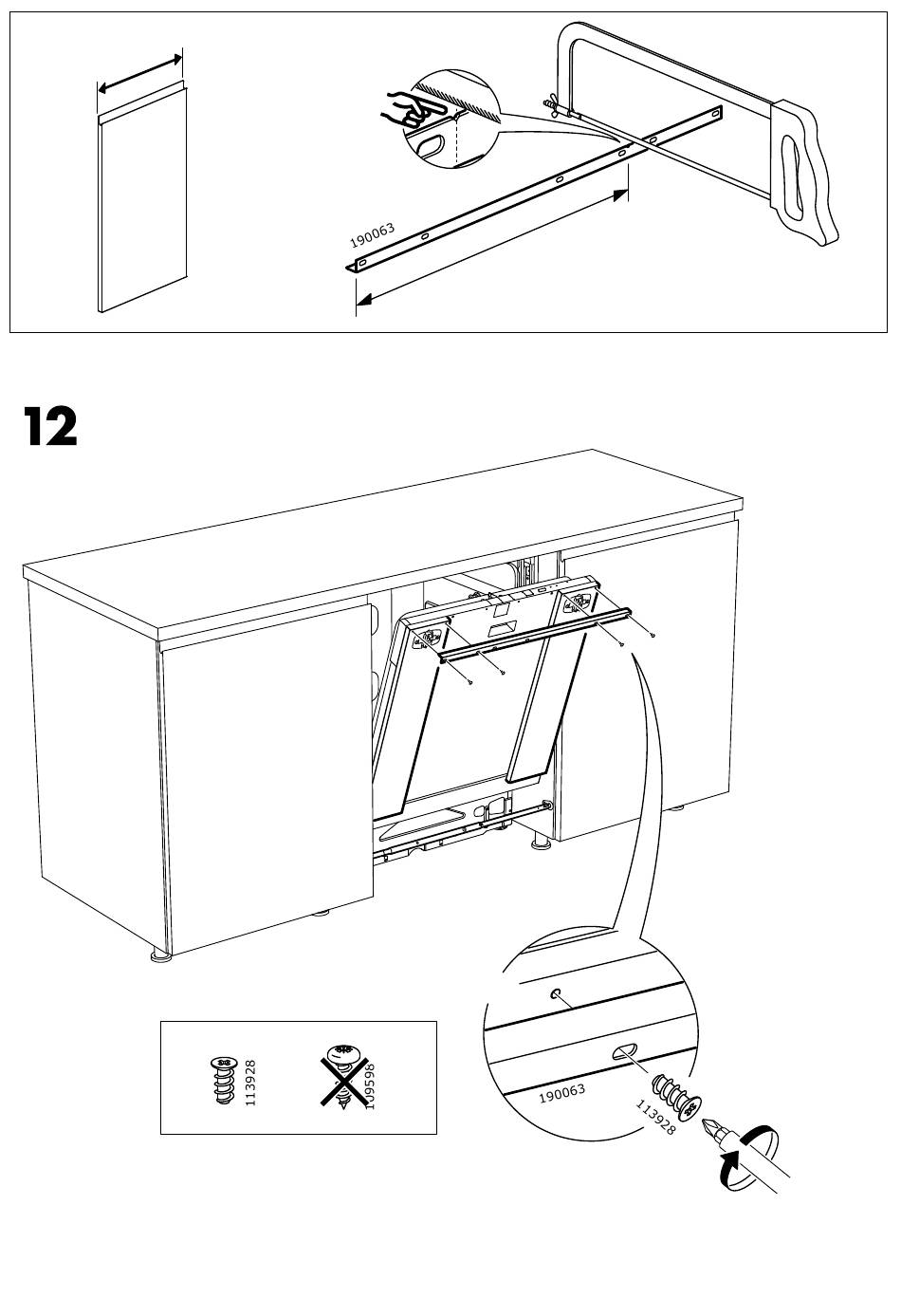 190063

12

113928

109598

190063

113928