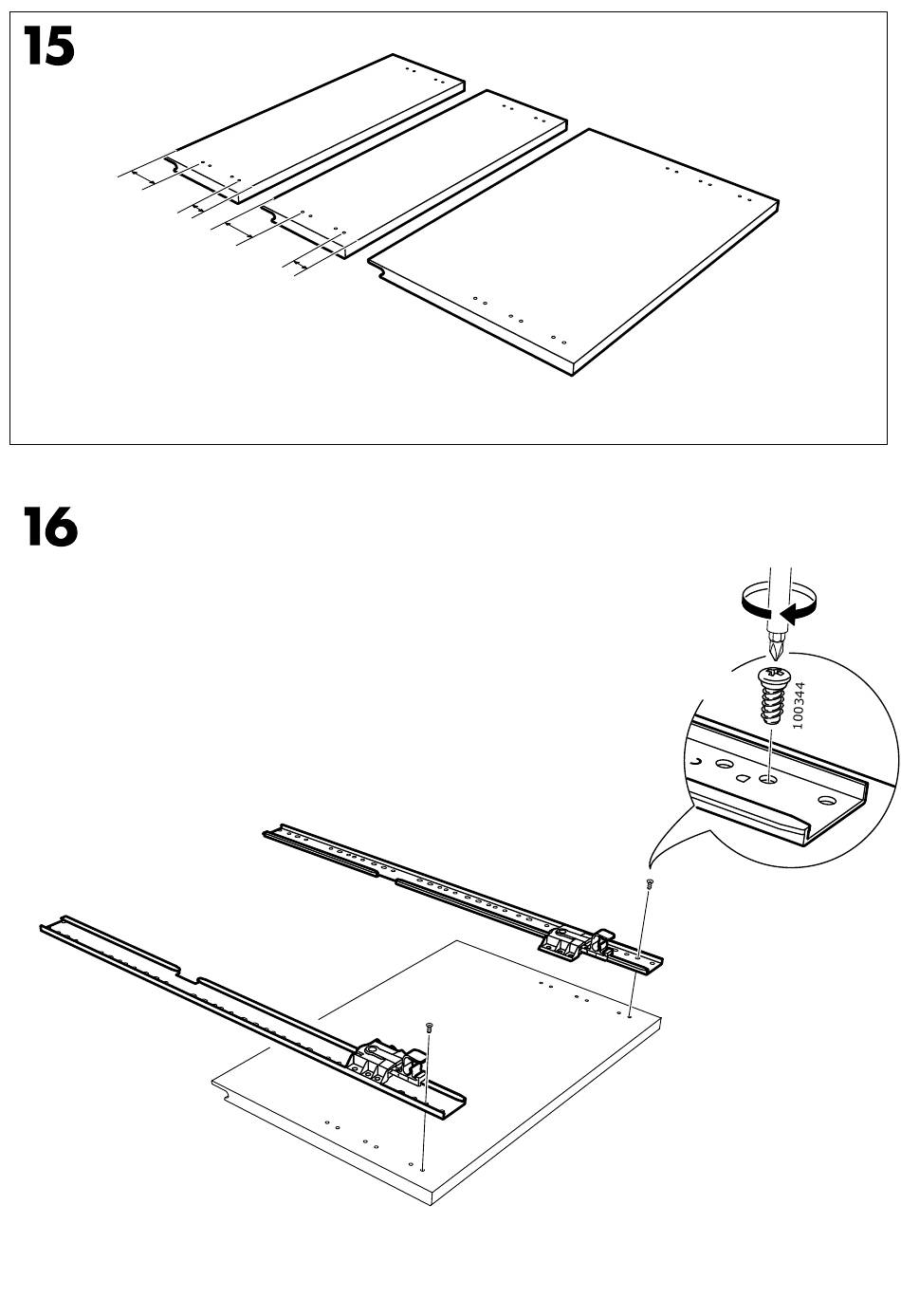 15

16

100344