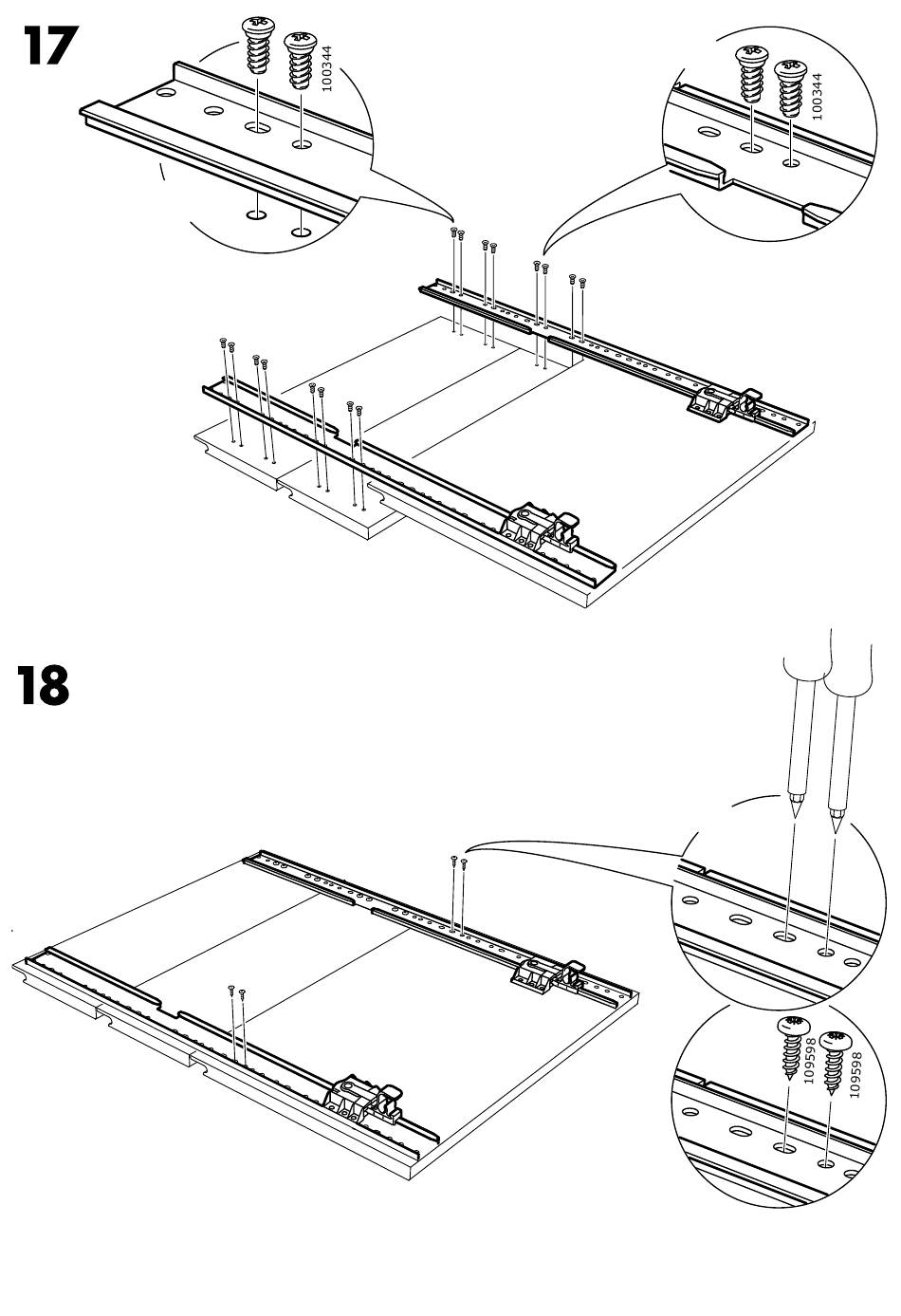 17

100344

100344

18

109598

109598