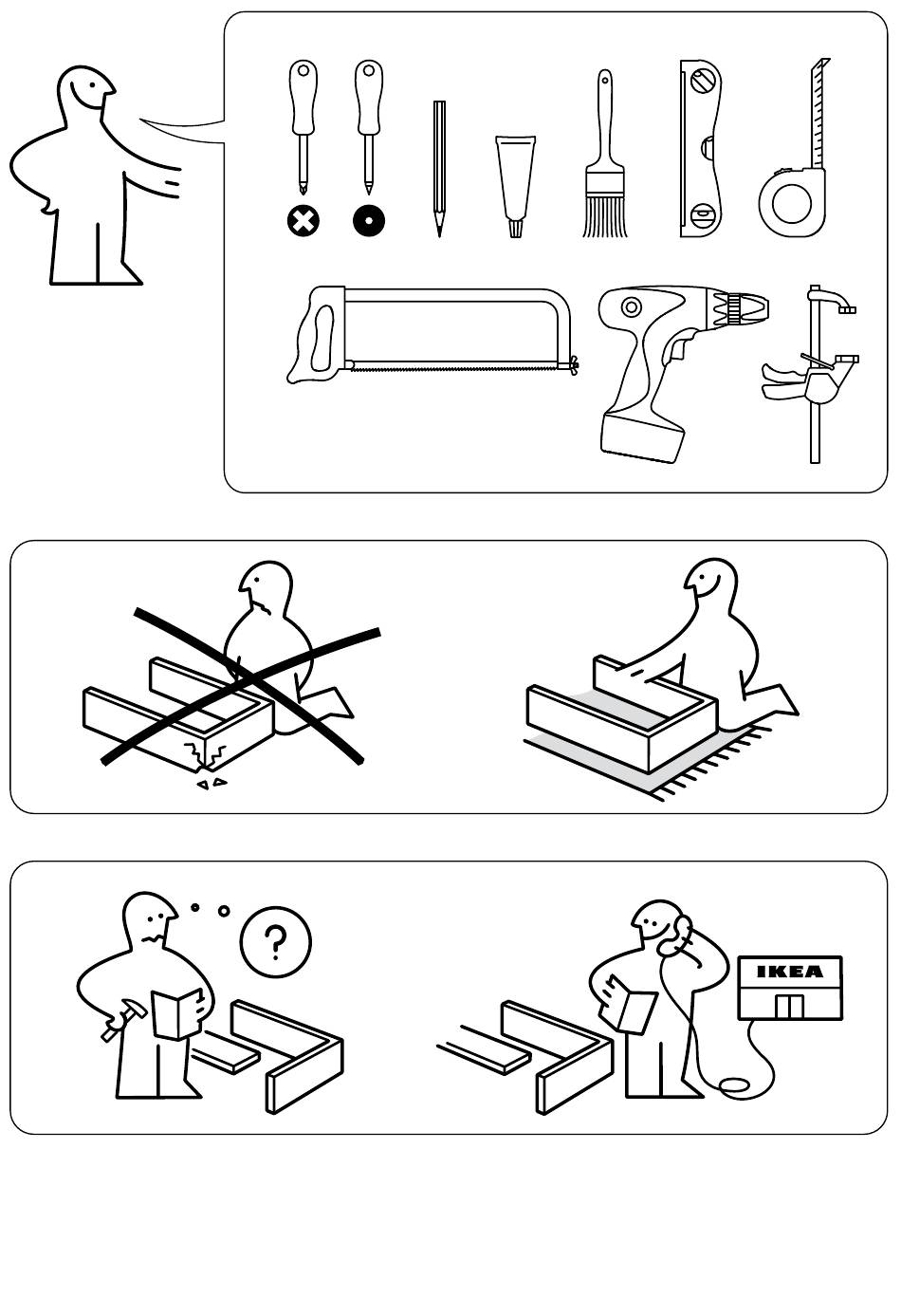 ?

IKEA