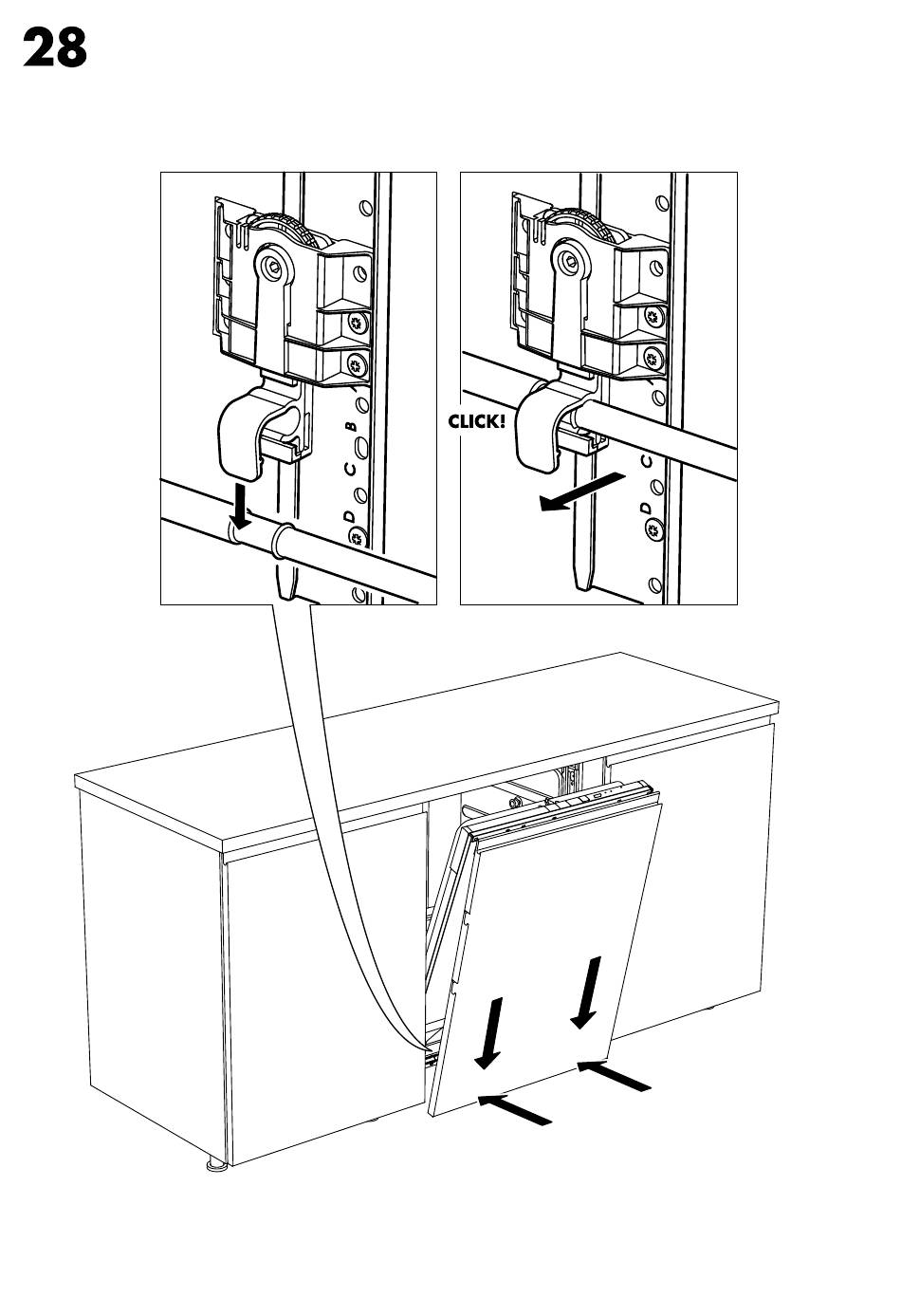 28

B
C
D

CLICK!

C
D