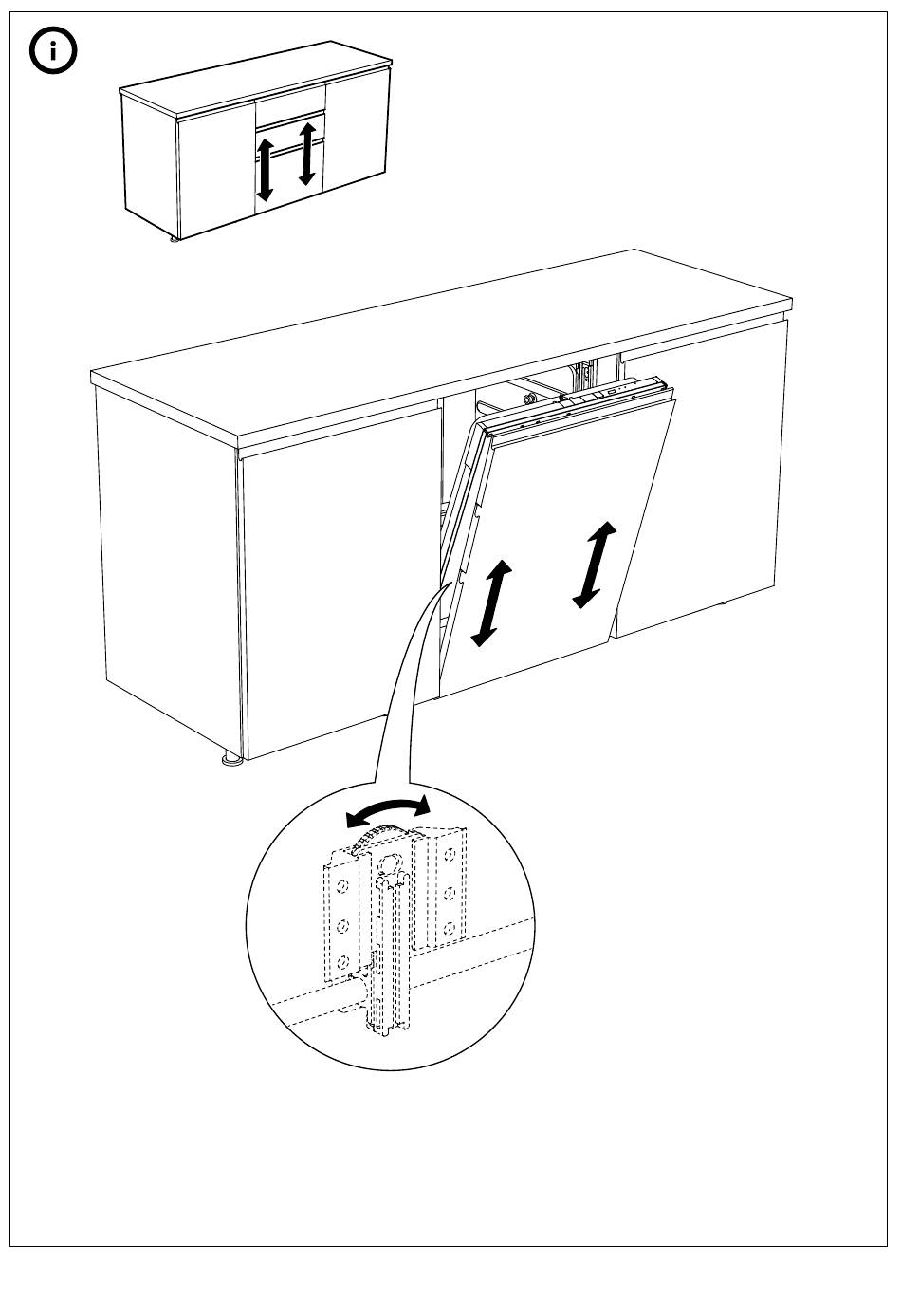 i