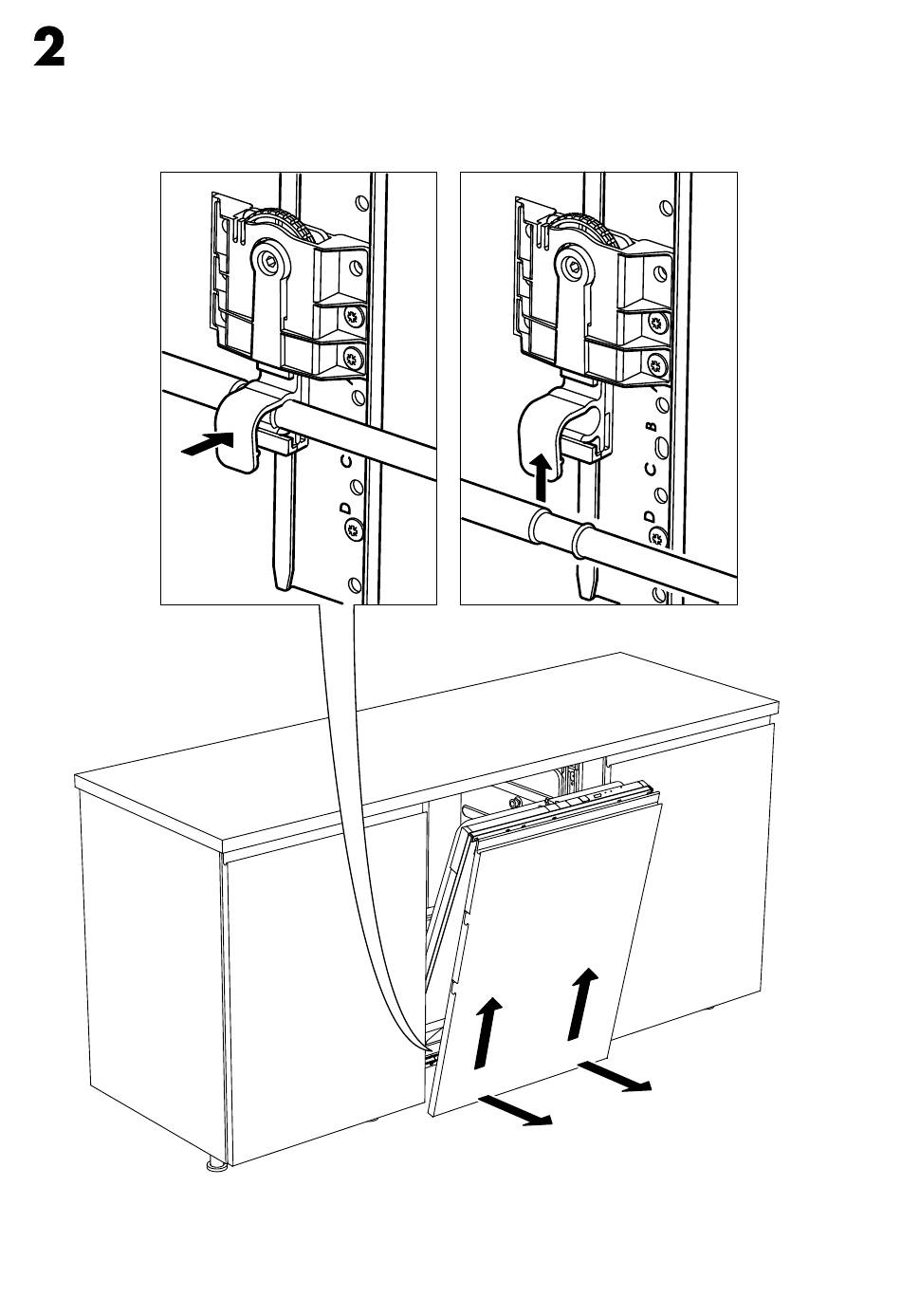 2

C
D

B
C
D