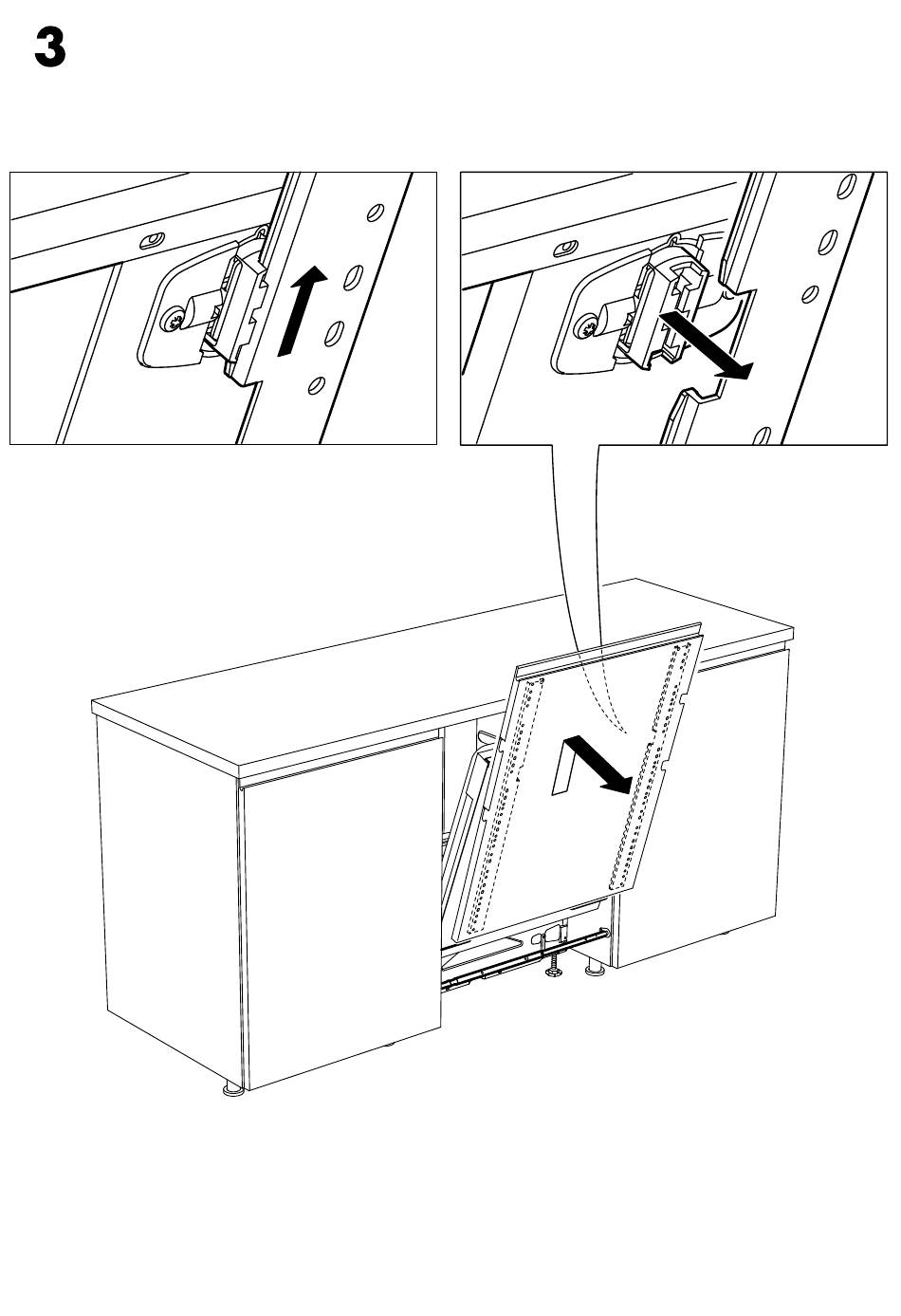 3