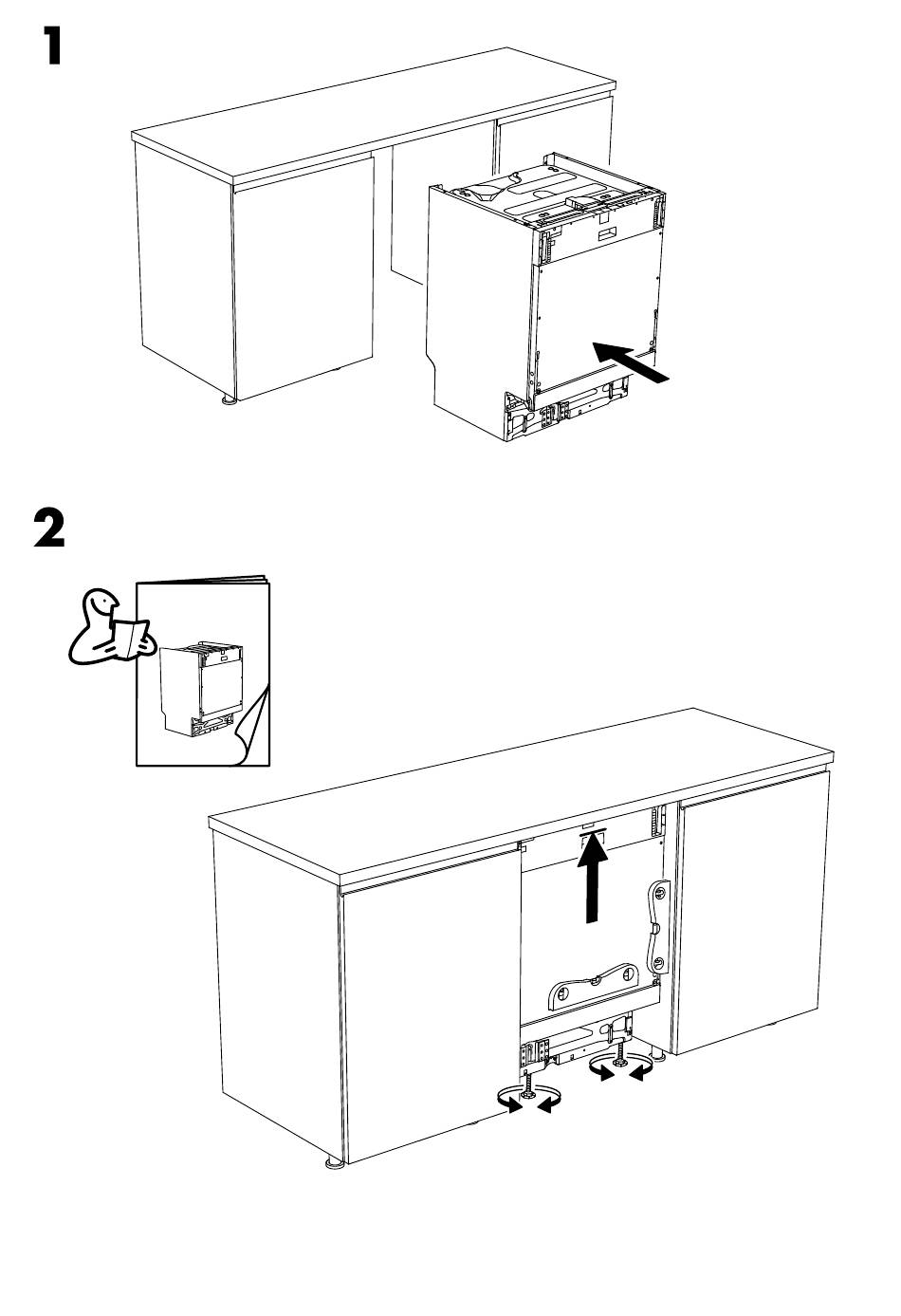 1

2