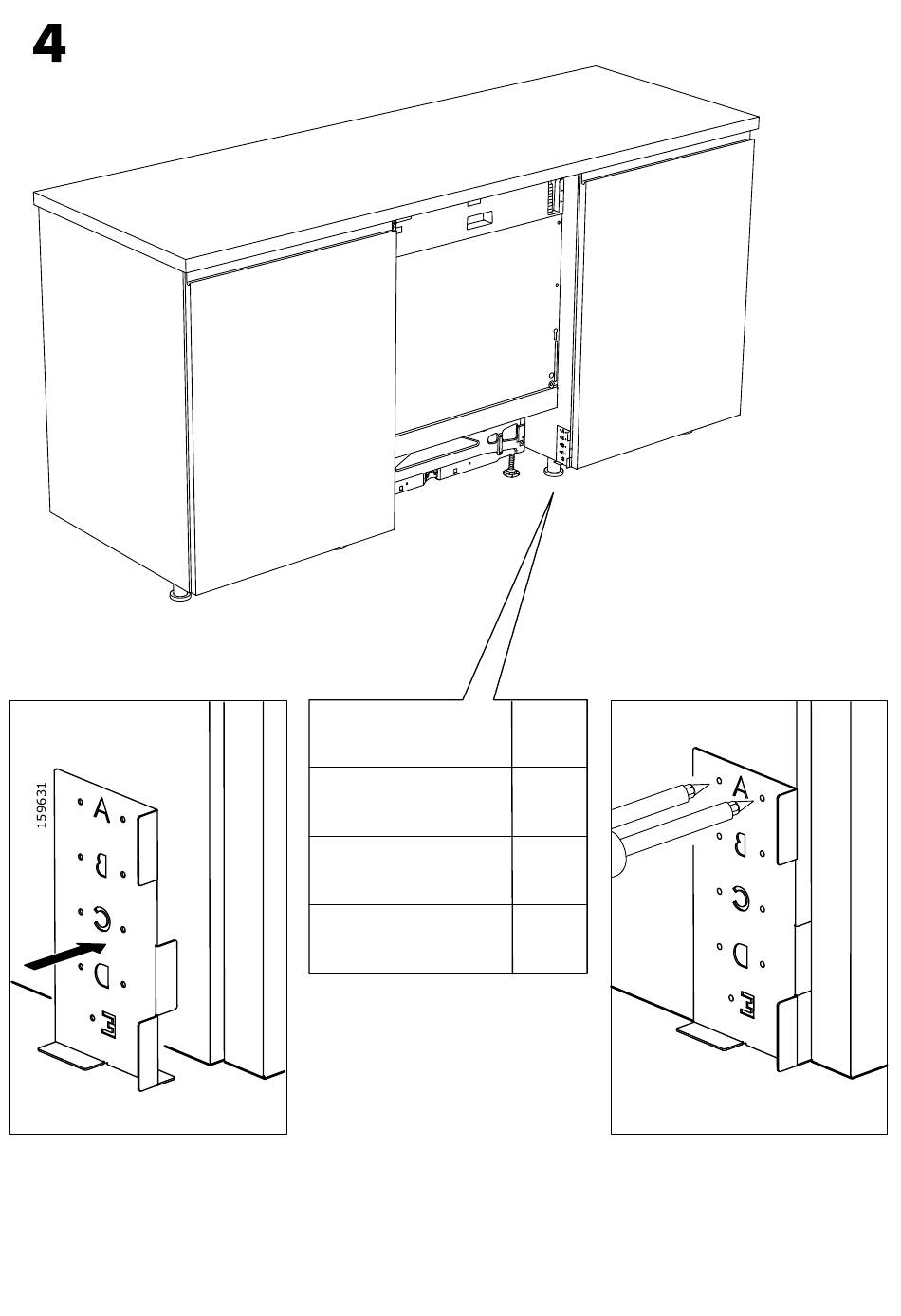 4

159631

A

B

C

D

E

A

B

C

D

E