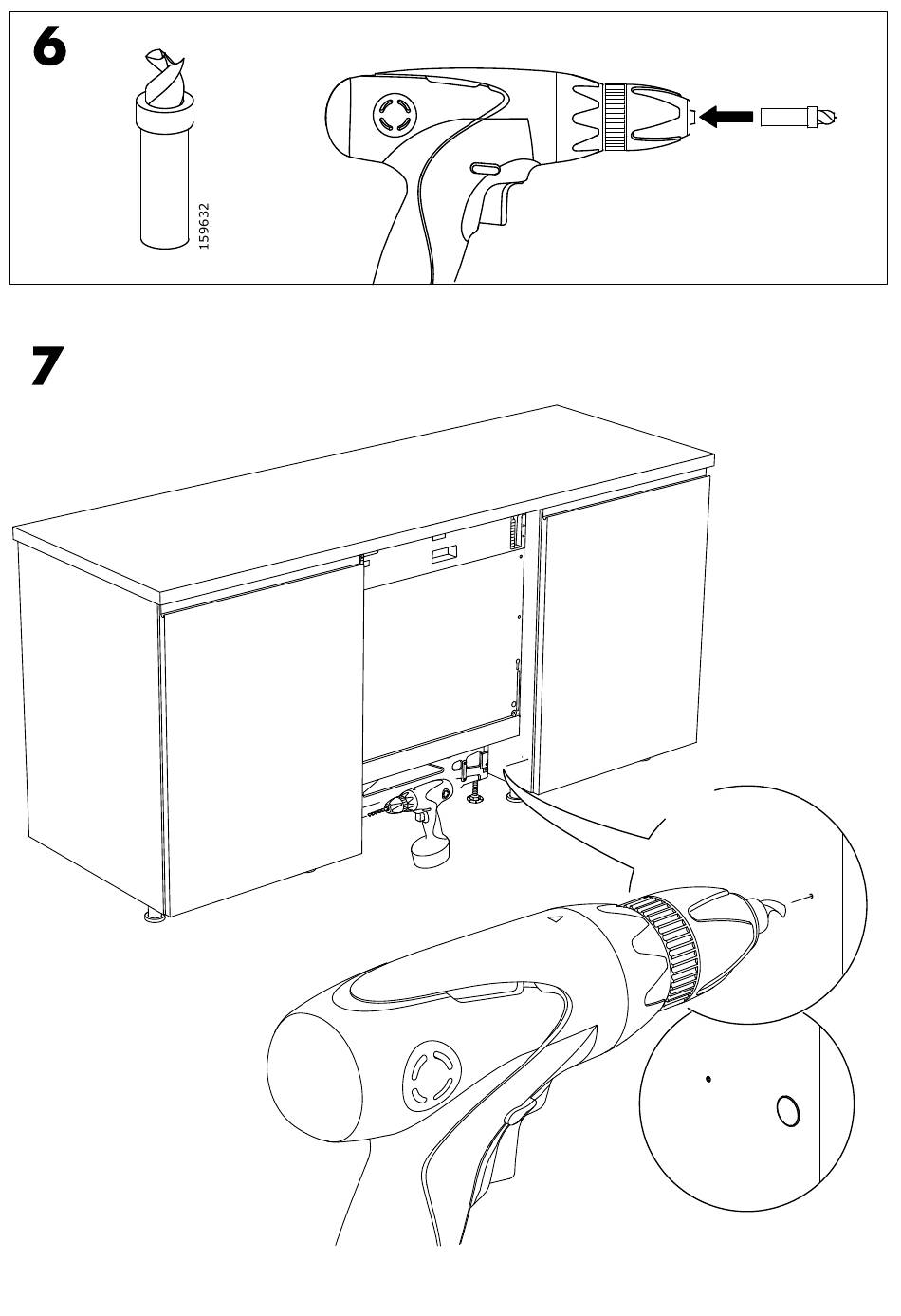 6

159632

7