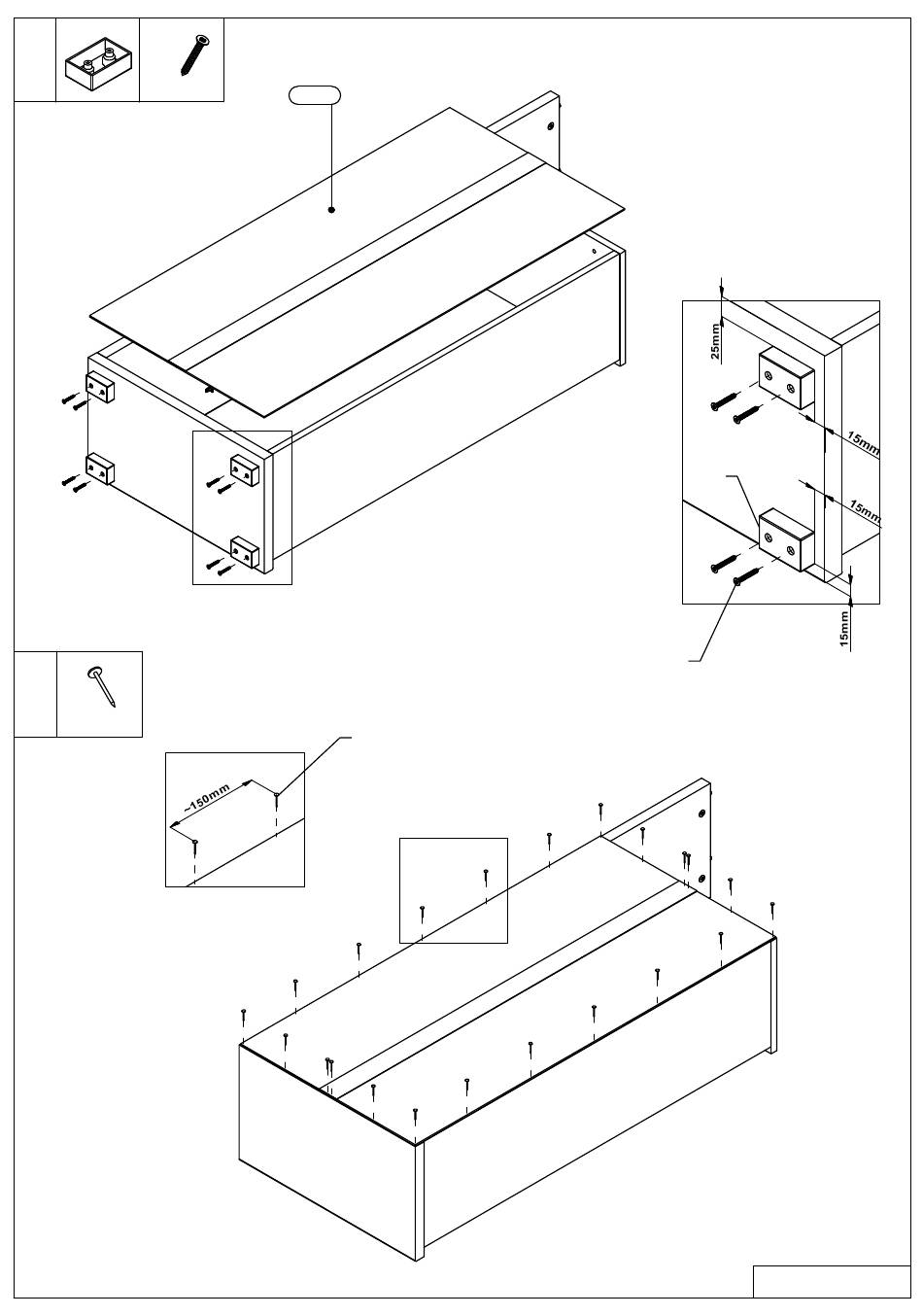 25mm
15mm
15mm
15mm
~150mm