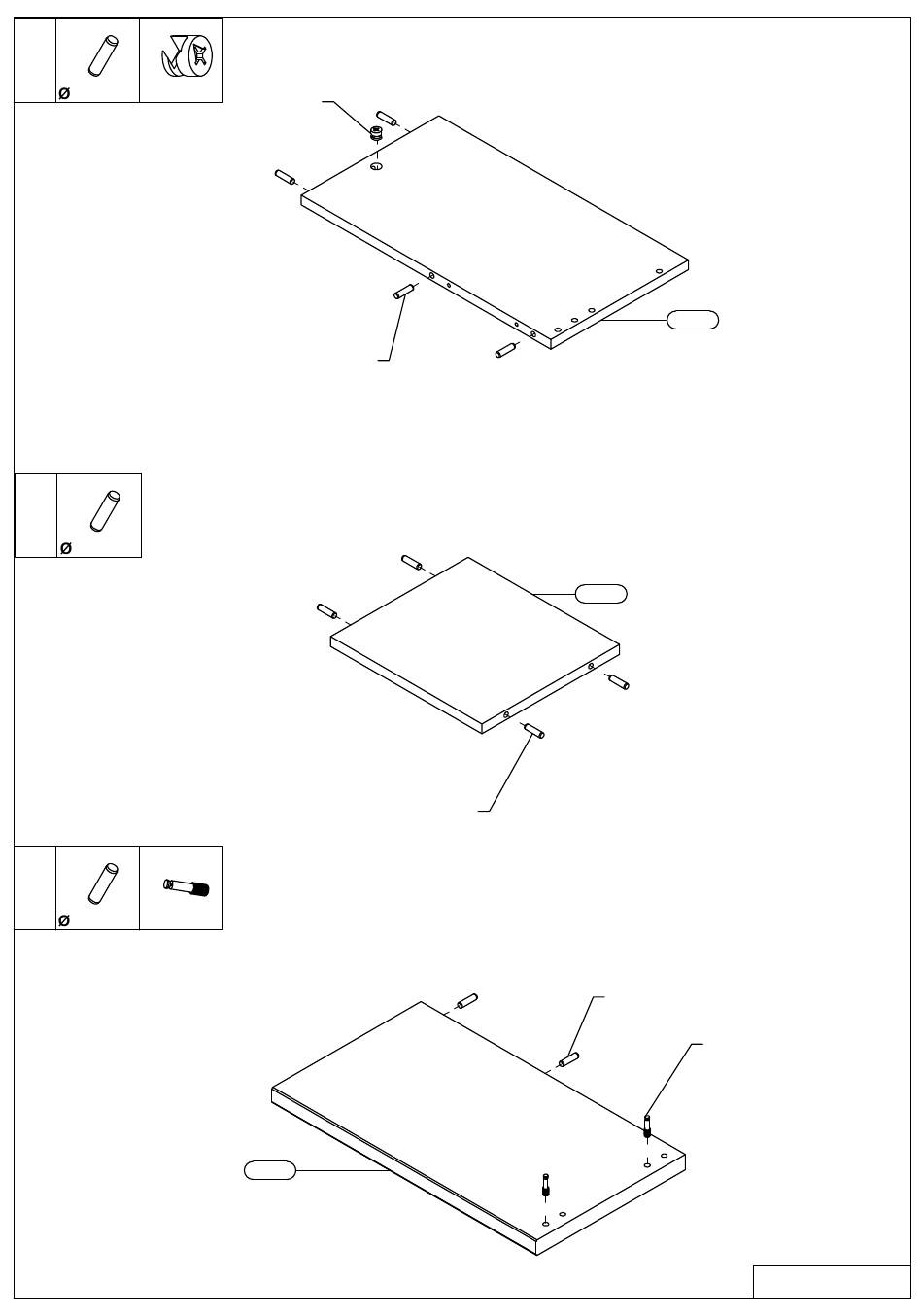 Ø

Ø

Ø