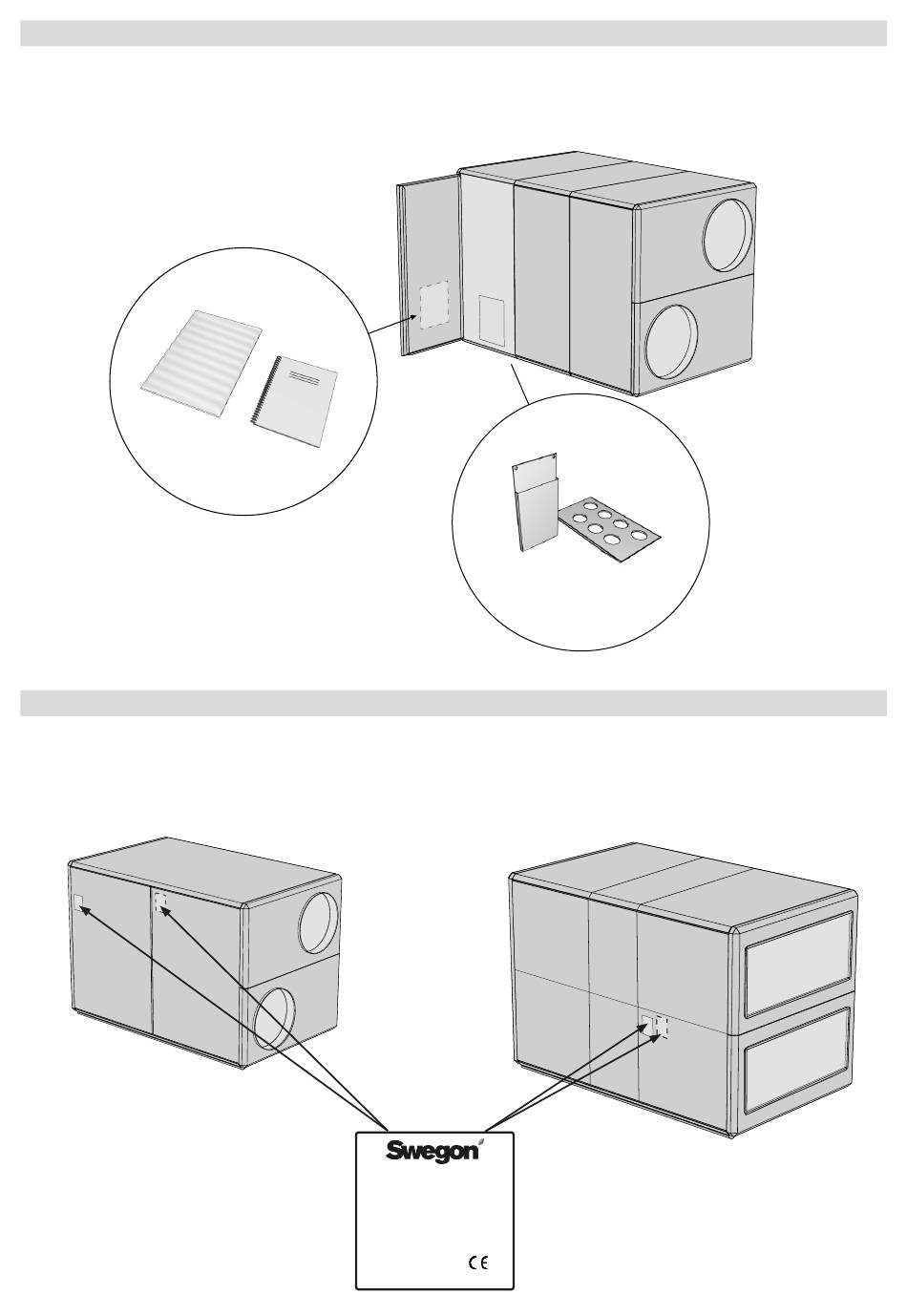 Swegon

CE